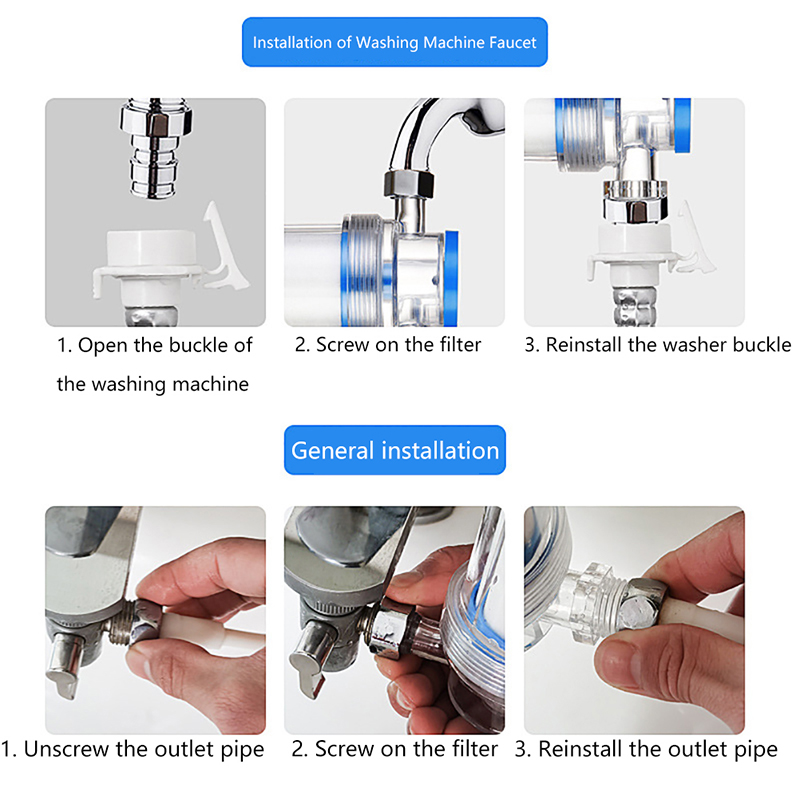 Installation of Washing Machine Faucet

1. Open the buckle of the washing machine

2. Screw on the filter

3. Reinstall the washer buckle

General installation

1. Unscrew the outlet pipe

2. Screw on the filter

3. Reinstall the outlet pipe