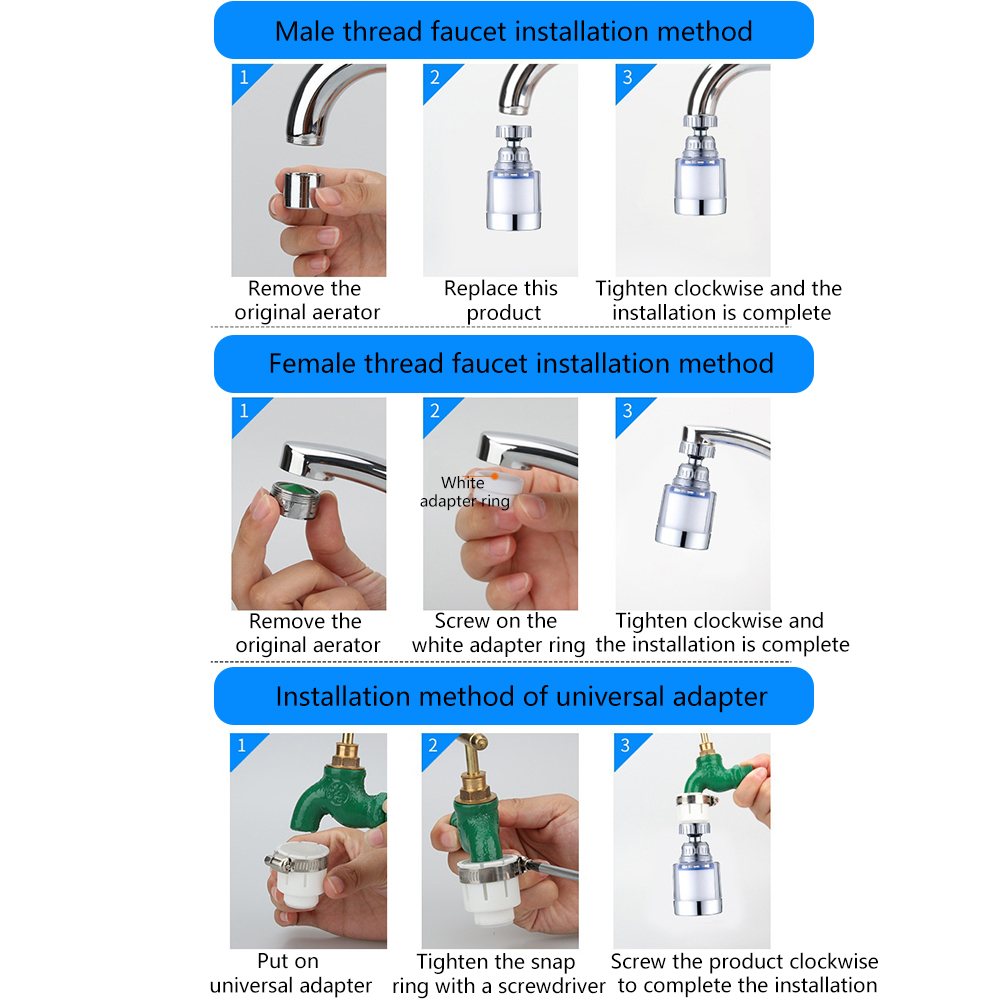 Male thread faucet installation method

1

Remove the original aerator

2

Replace this product

3

Tighten clockwise and the installation is complete

Female thread faucet installation method

1

Remove the original aerator

2

White adapter ring

Screw on the white adapter ring

3

Tighten clockwise and the installation is complete

Installation method of universal adapter

1

Put on universal adapter

2

Tighten the snap ring with a screwdriver

3

Screw the product clockwise to complete the installation