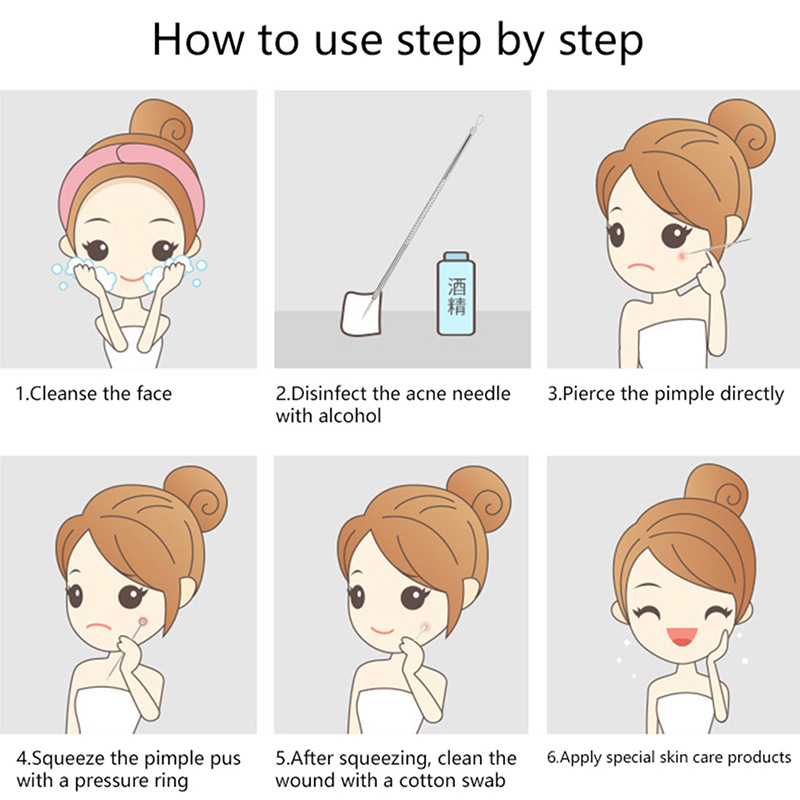 How to use step by step

酒精

1.Cleanse the face

2.Disinfect the acne needle with alcohol

3.Pierce the pimple directly

4.Squeeze the pimple pus with a pressure ring

5.After squeezing, clean the wound with a cotton swab

6.Apply special skin care products