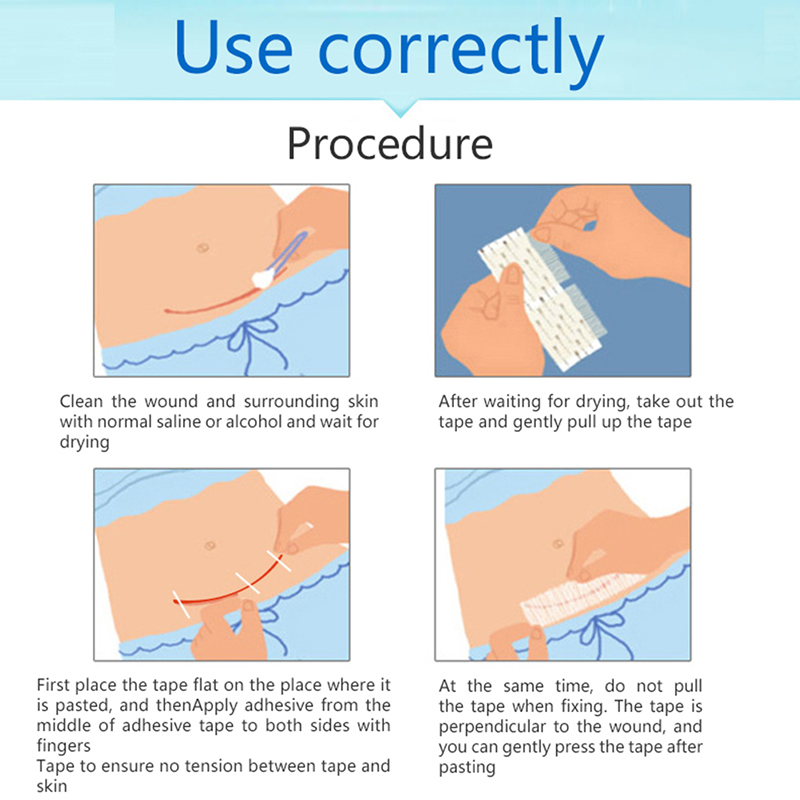 Use correctly

Procedure

Clean the wound and surrounding skin with normal saline or alcohol and wait for drying

After waiting for drying, take out the tape and gently pull up the tape

First place the tape flat on the place where it is pasted, and thenApply adhesive from the middle of adhesive tape to both sides with fingers
Tape to ensure no tension between tape and skin

At the same time, do not pull the tape when fixing. The tape is perpendicular to the wound, and you can gently press the tape after pasting