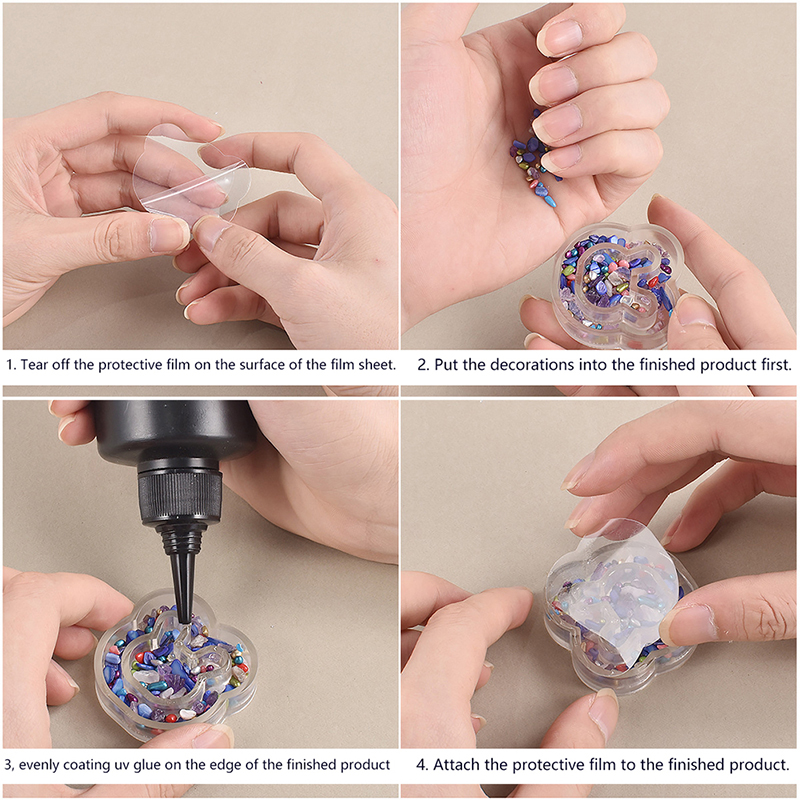 1. Tear off the protective film on the surface of the film sheet.

2. Put the decorations into the finished product first.

3, evenly coating uv glue on the edge of the finished product

4. Attach the protective film to the finished product.