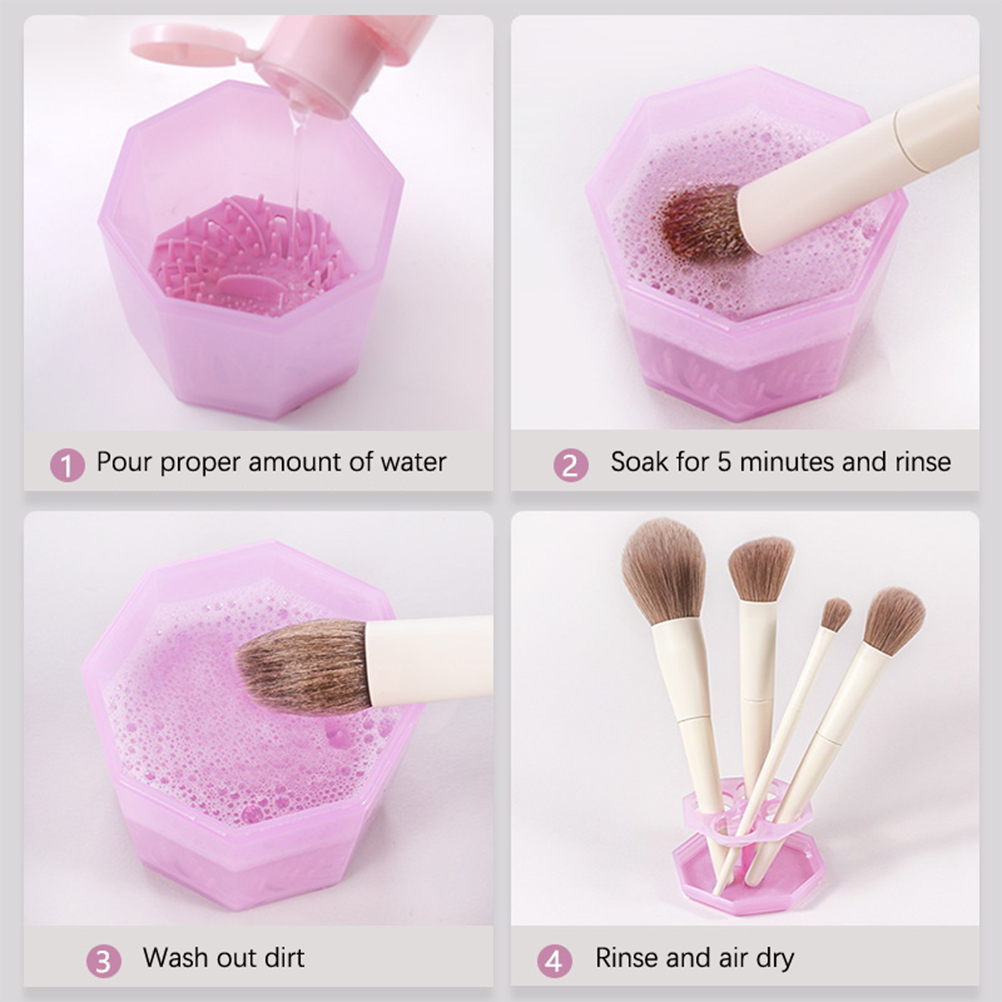 1 Pour proper amount of water

2 Soak for 5 minutes and rinse

3 Wash out dirt

4 Rinse and air dry