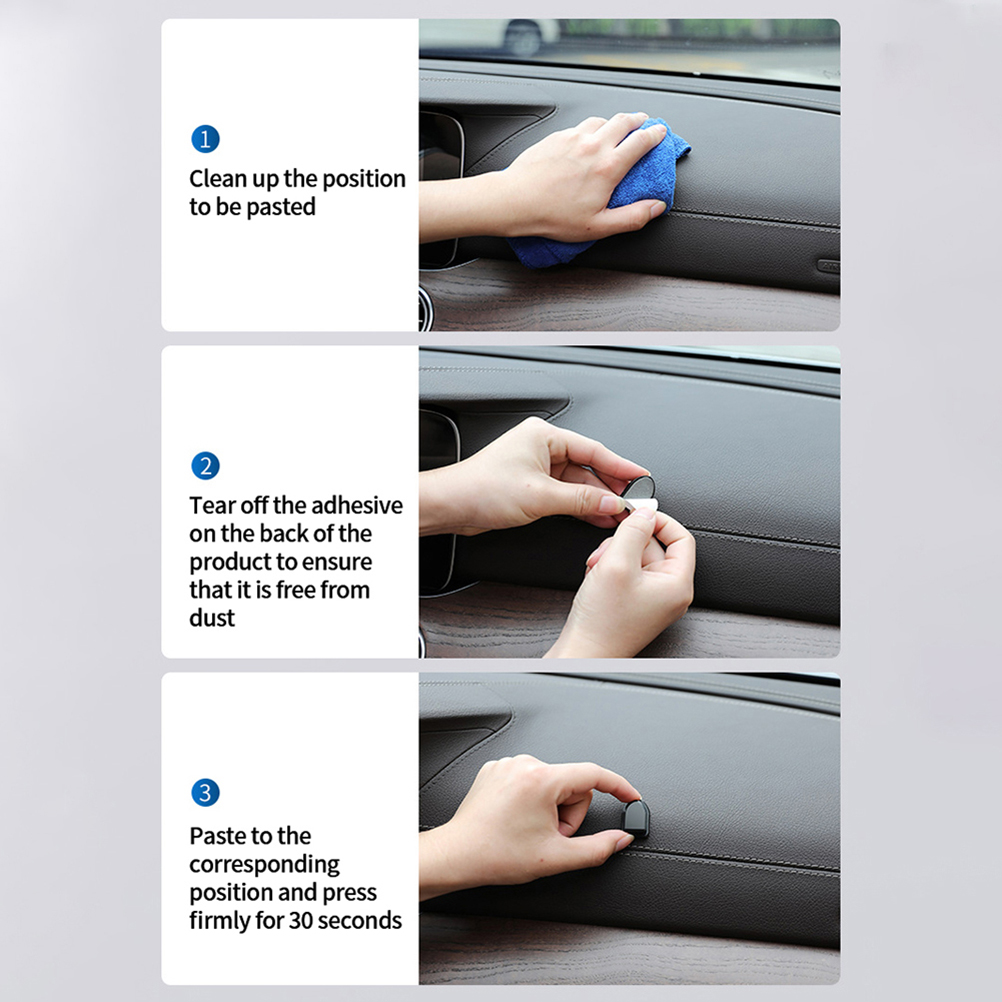 1

Clean up the position to be pasted

2

Tear off the adhesive on the back of the product to ensure that it is free from dust

3

Paste to the corresponding position and press firmly for 30 seconds