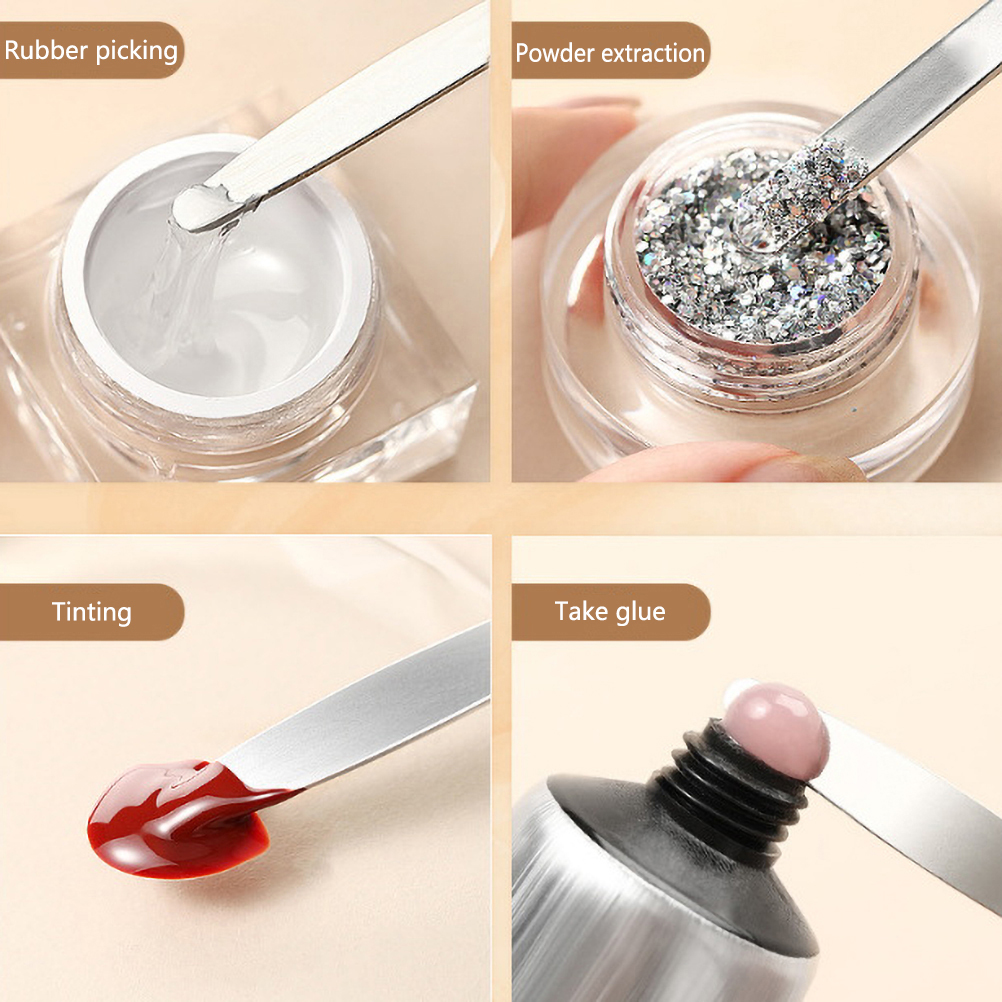 Rubber picking

Powder extraction

Tinting

Take glue