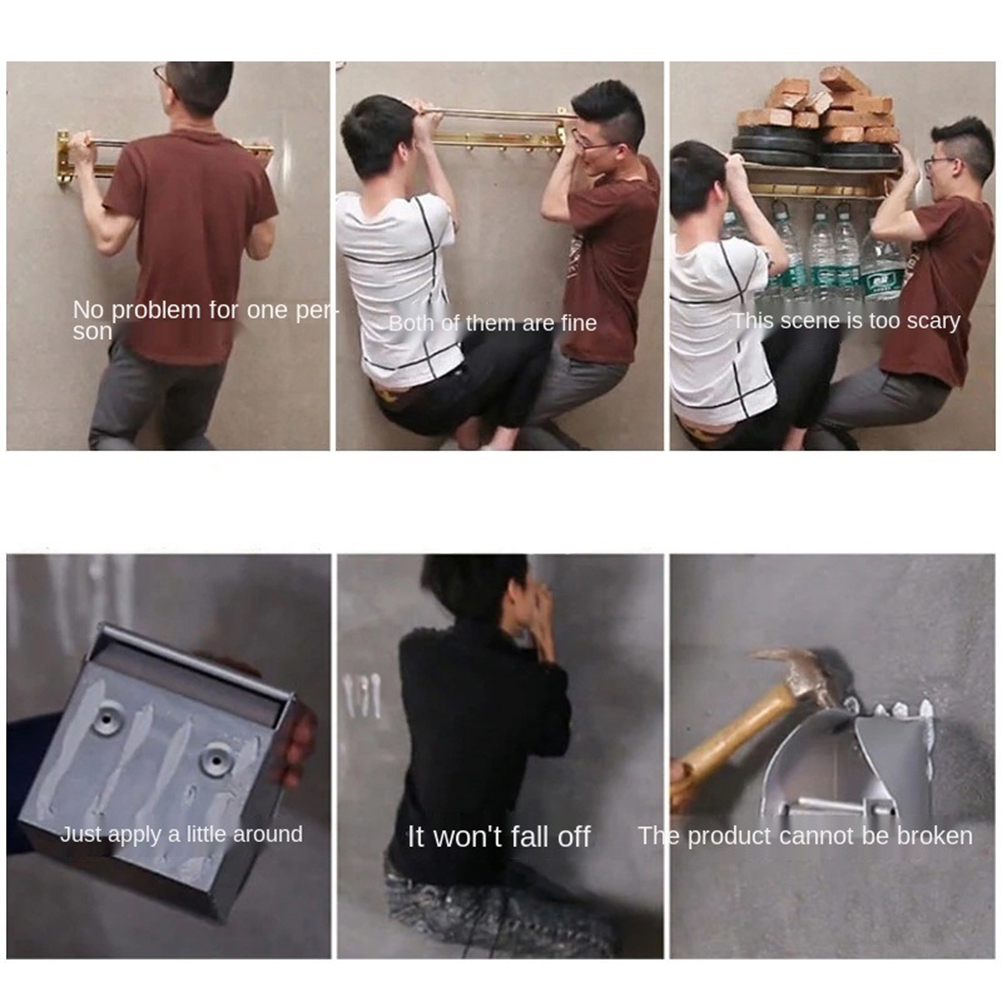 No problem for one person

Both of them are fine

This scene is too scary

Just apply a little around

It won't fall off

The product cannot be broken