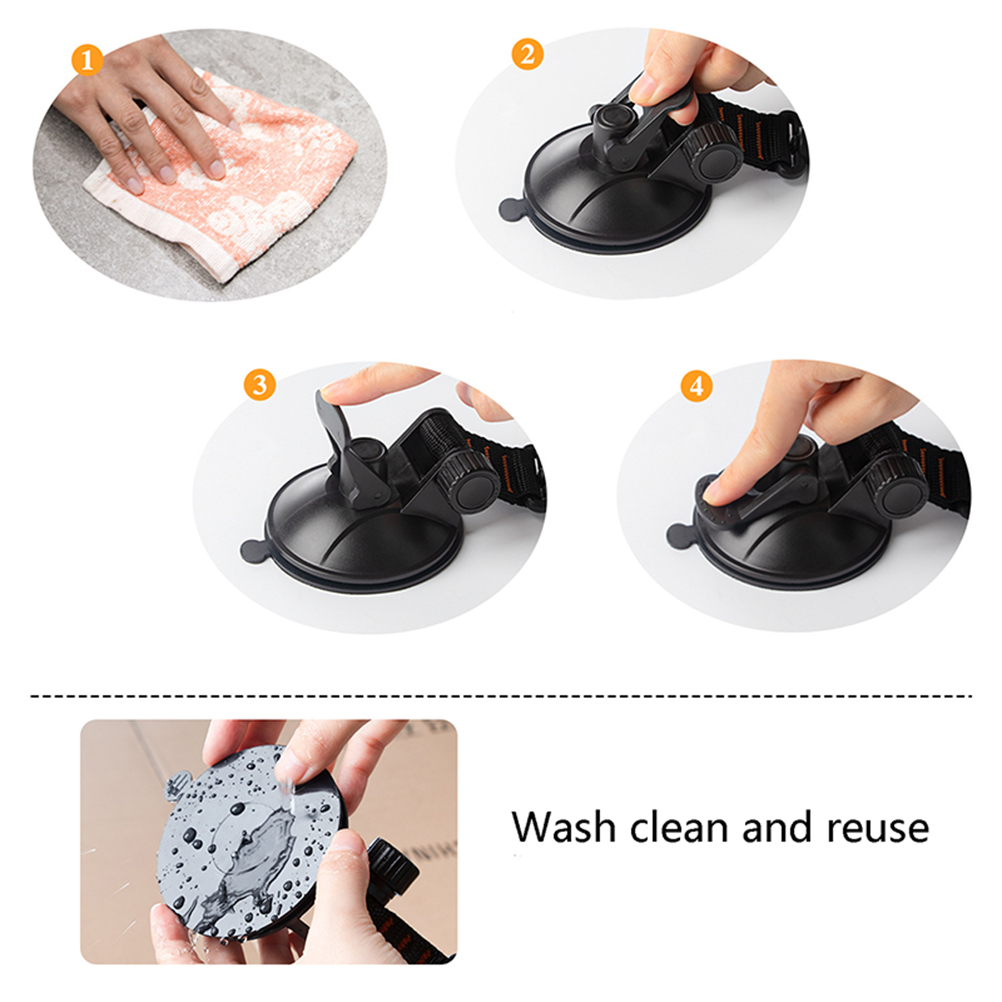 1

2

3

4

Wash clean and reuse