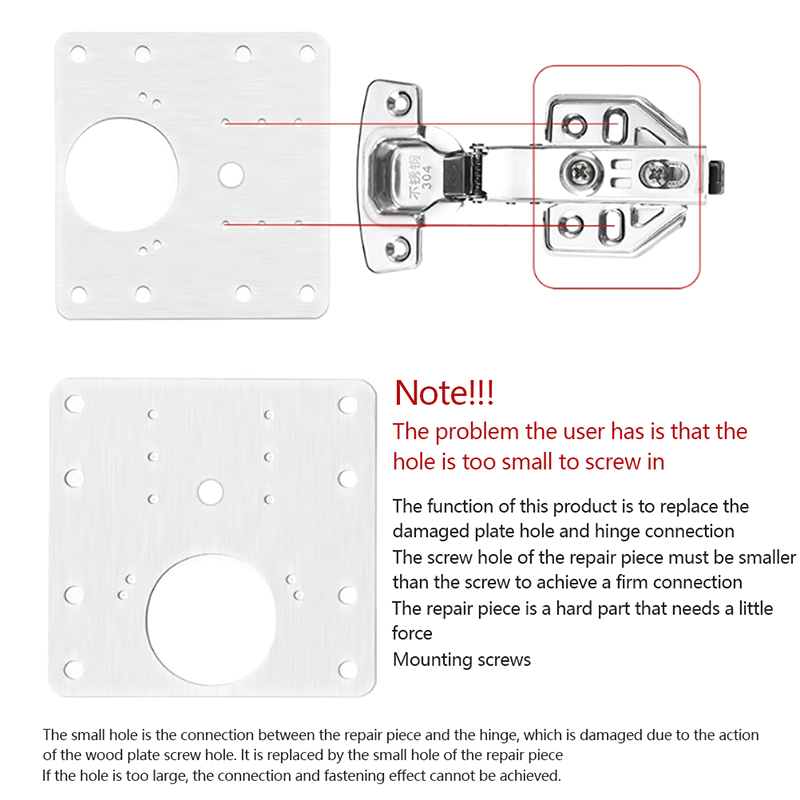 不锈钢
304

Note!!!
The problem the user has is that the hole is too small to screw in

The function of this product is to replace the damaged plate hole and hinge connection
The screw hole of the repair piece must be smaller than the screw to achieve a firm connection
The repair piece is a hard part that needs a little force
Mounting screws

The small hole is the connection between the repair piece and the hinge, which is damaged due to the action of the wood plate screw hole. It is replaced by the small hole of the repair piece
If the hole is too large, the connection and fastening effect cannot be achieved.