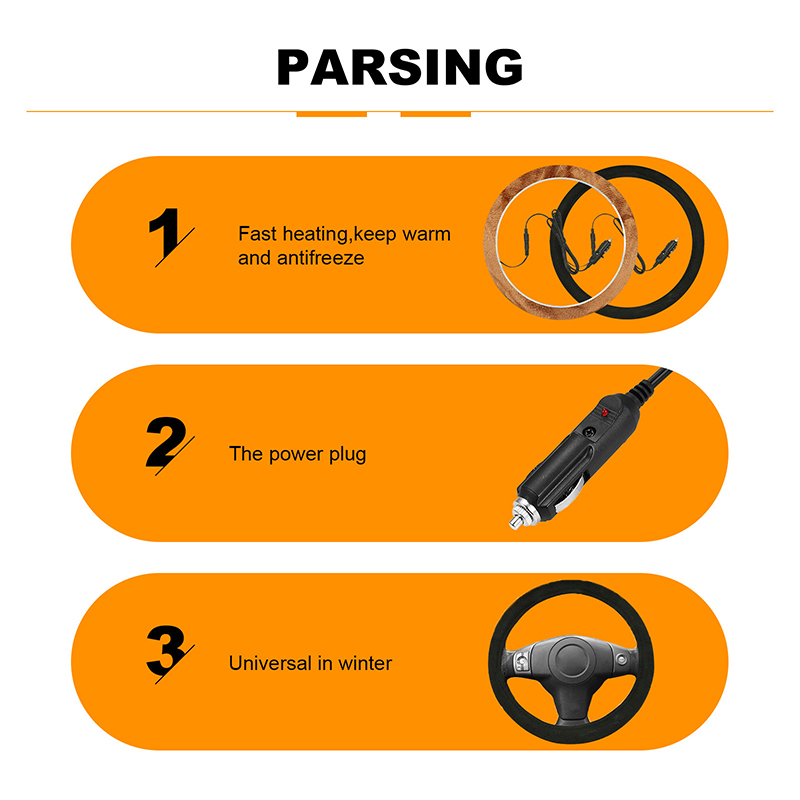 PARSING

1

Fast heating,keep warm and antifreeze

2

The power plug

3

Universal in winter