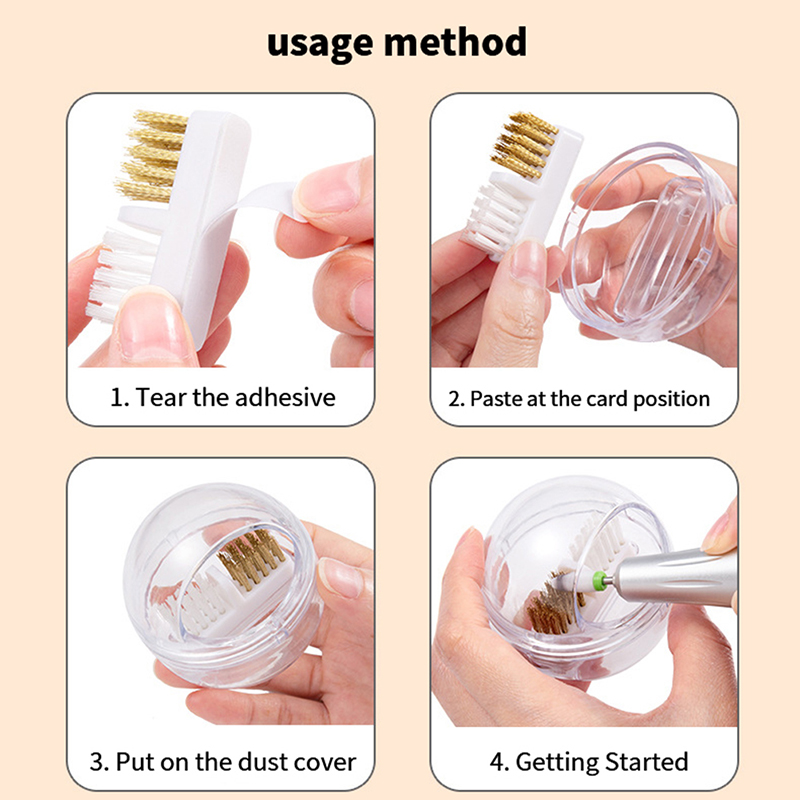 usage method

1. Tear the adhesive

2. Paste at the card position

3. Put on the dust cover

4. Getting Started