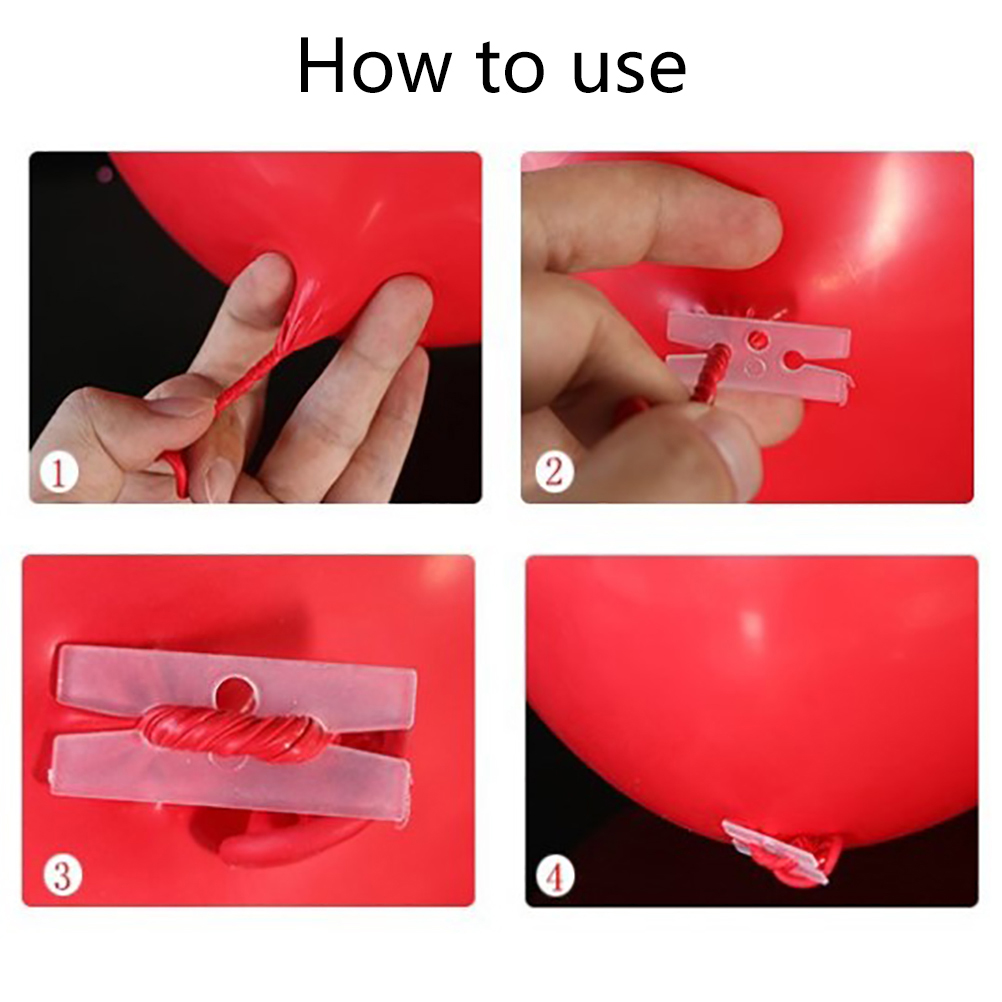 How to use

1

2

3

4