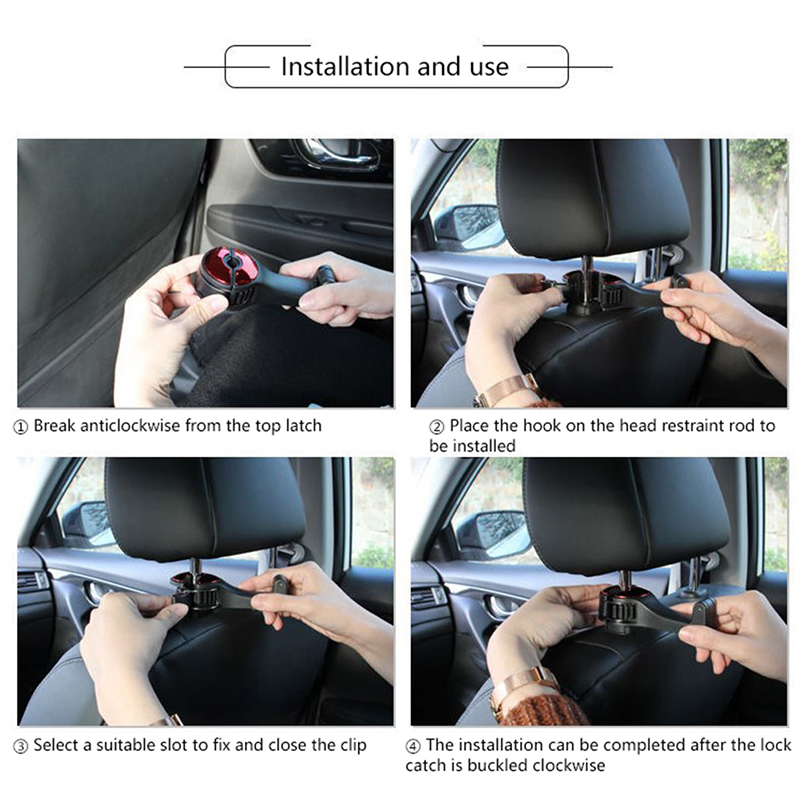 Installation and use

① Break anticlockwise from the top latch

② Place the hook on the head restraint rod to be installed

③ Select a suitable slot to fix and close the clip

④ The installation can be completed after the lock catch is buckled clockwise