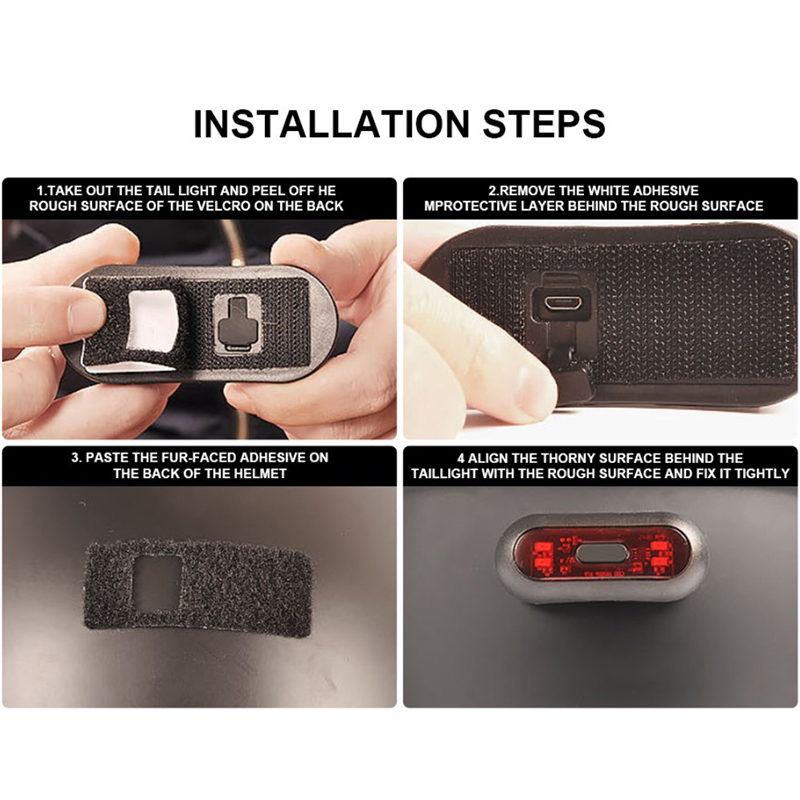 INSTALLATION STEPS

1.TAKE OUT THE TAIL LIGHT AND PEEL OFF HE ROUGH SURFACE OF THE VELCRO ON THE BACK

2.REMOVE THE WHITE ADHESIVE MPROTECTIVE LAYER BEHIND THE ROUGH SURFACE

3. PASTE THE FUR-FACED ADHESIVE ON THE BACK OF THE HELMET

4 ALIGN THE THORNY SURFACE BEHIND THE TAILLIGHT WITH THE ROUGH SURFACE AND FIX IT TIGHTLY