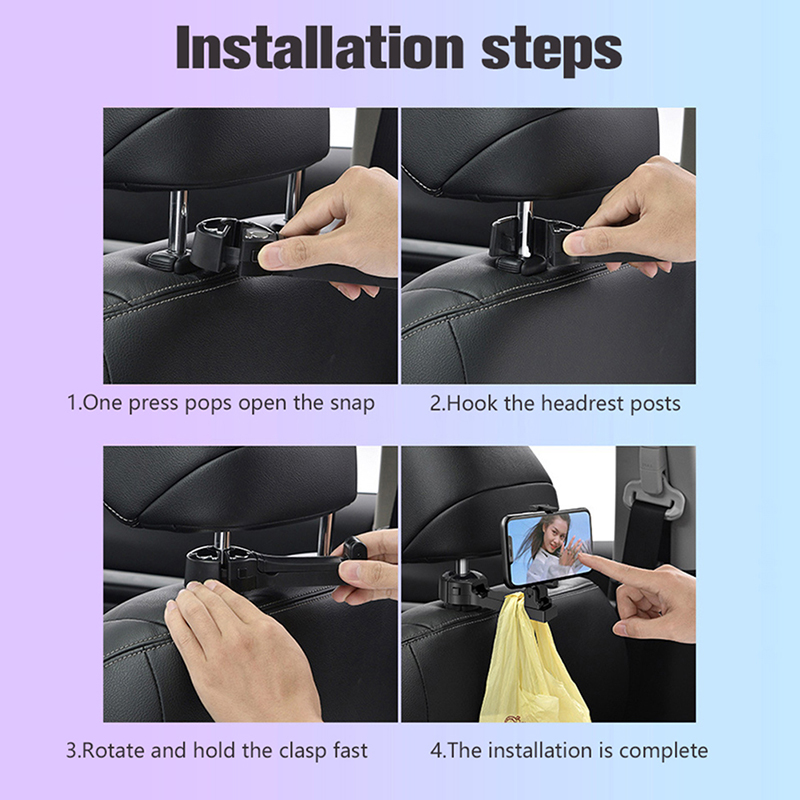 Installation steps

1.One press pops open the snap

2.Hook the headrest posts

3.Rotate and hold the clasp fast

4.The installation is complete