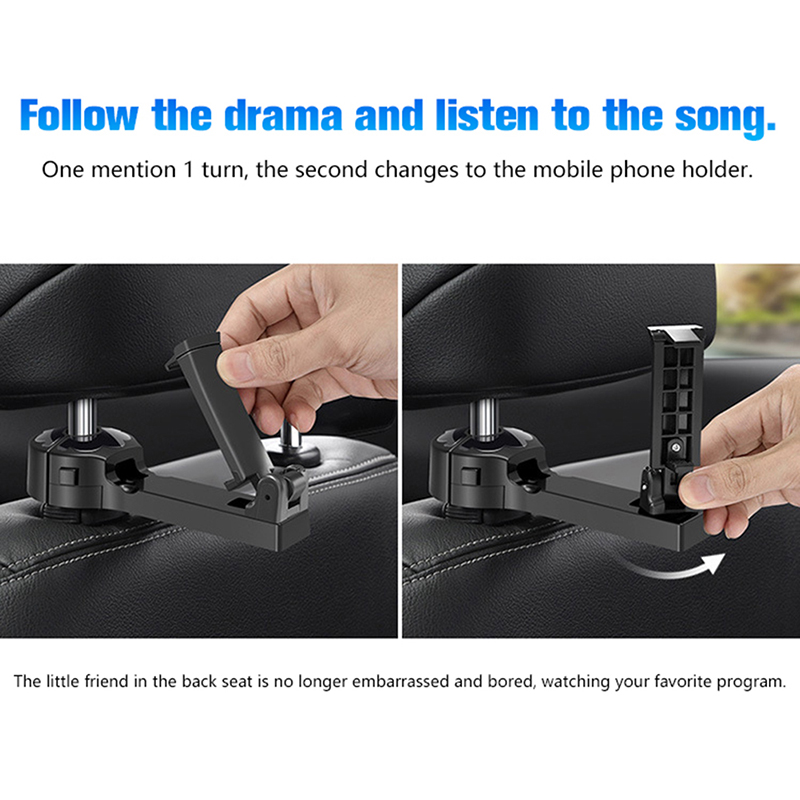 Follow the drama and listen to the song.

One mention 1 turn, the second changes to the mobile phone holder.

The little friend in the back seat is no longer embarrassed and bored, watching your favorite program.