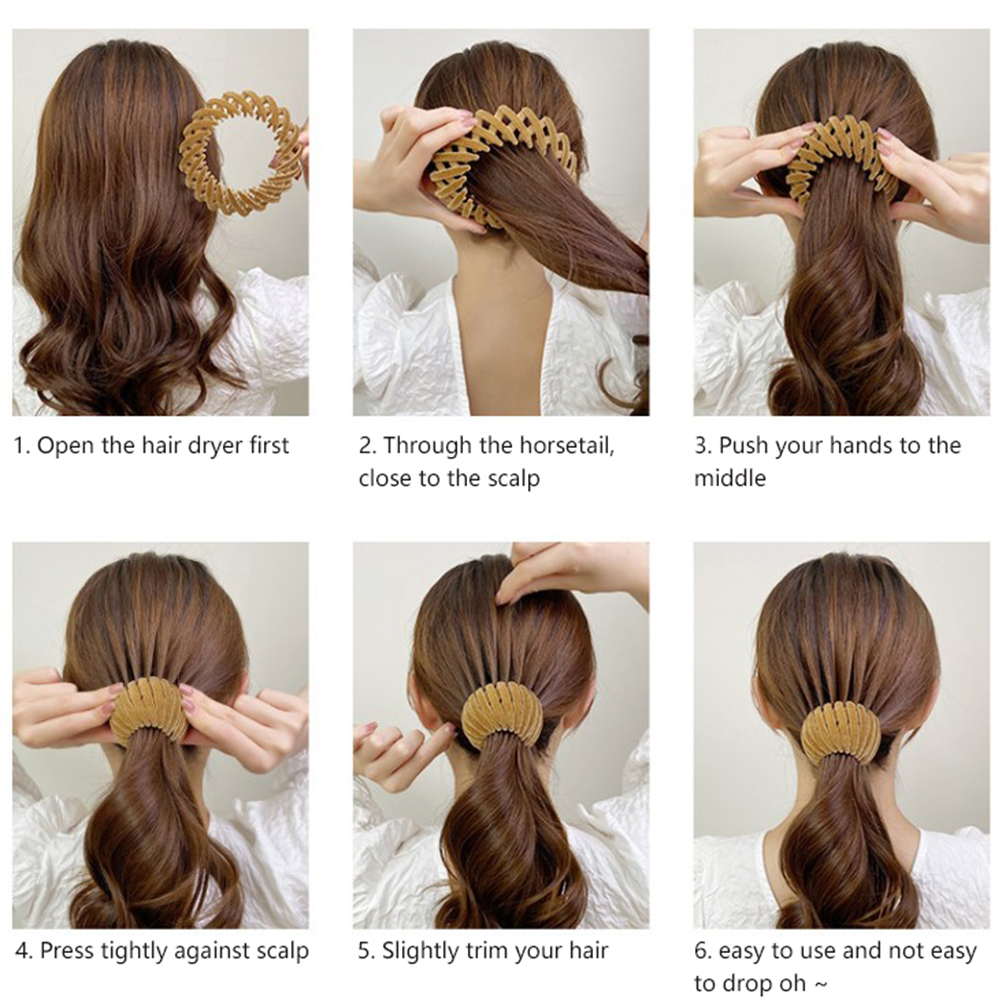 1. Open the hair dryer first

2. Through the horsetail, close to the scalp

3. Push your hands to the middle

4. Press tightly against scalp

5. Slightly trim your hair

6. easy to use and not easy to drop oh ~