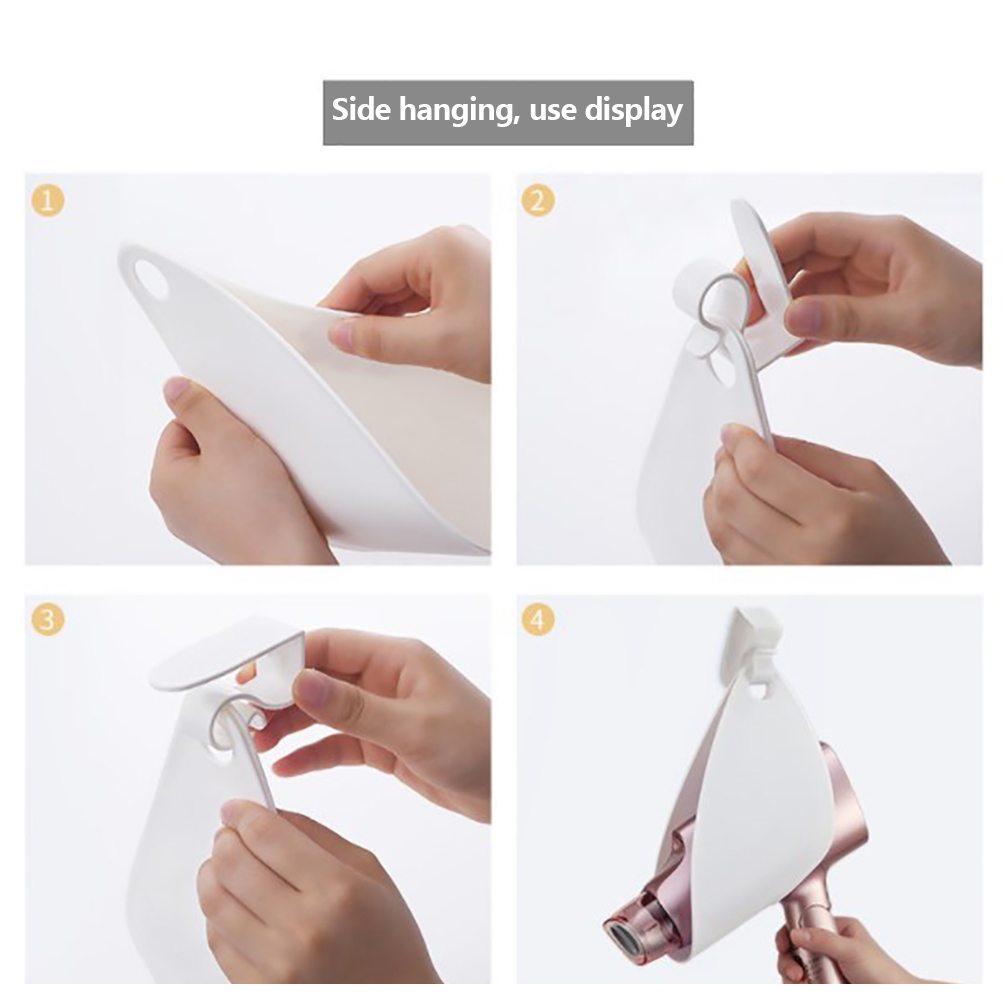 Side hanging, use display

1

2

3

4