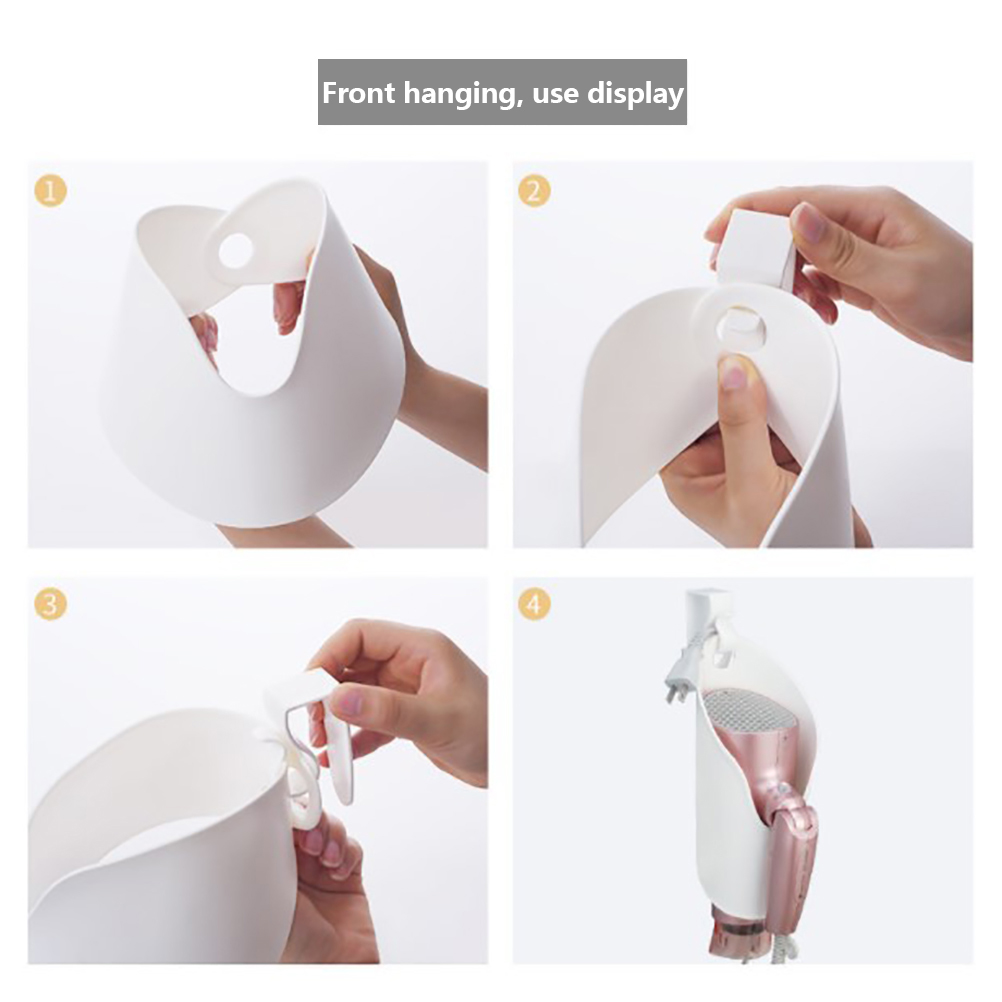 Front hanging, use display

1

2

3

4