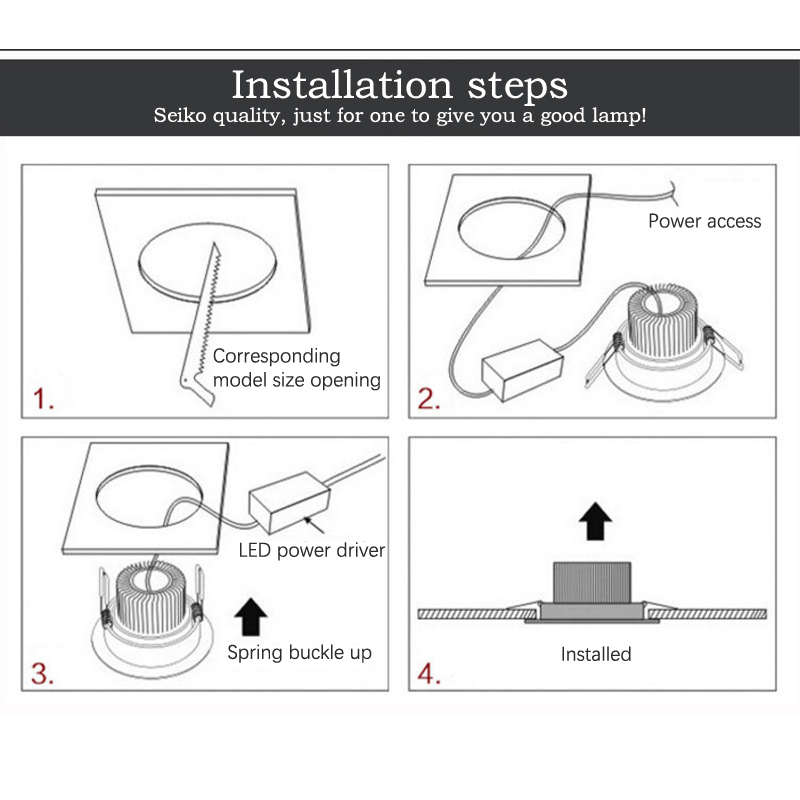 Installation steps
Seiko quality, just for one to give you a good lamp!

Corresponding model size opening
1.

Power access
2.

LED power driver
Spring buckle up
3.

Installed
4.