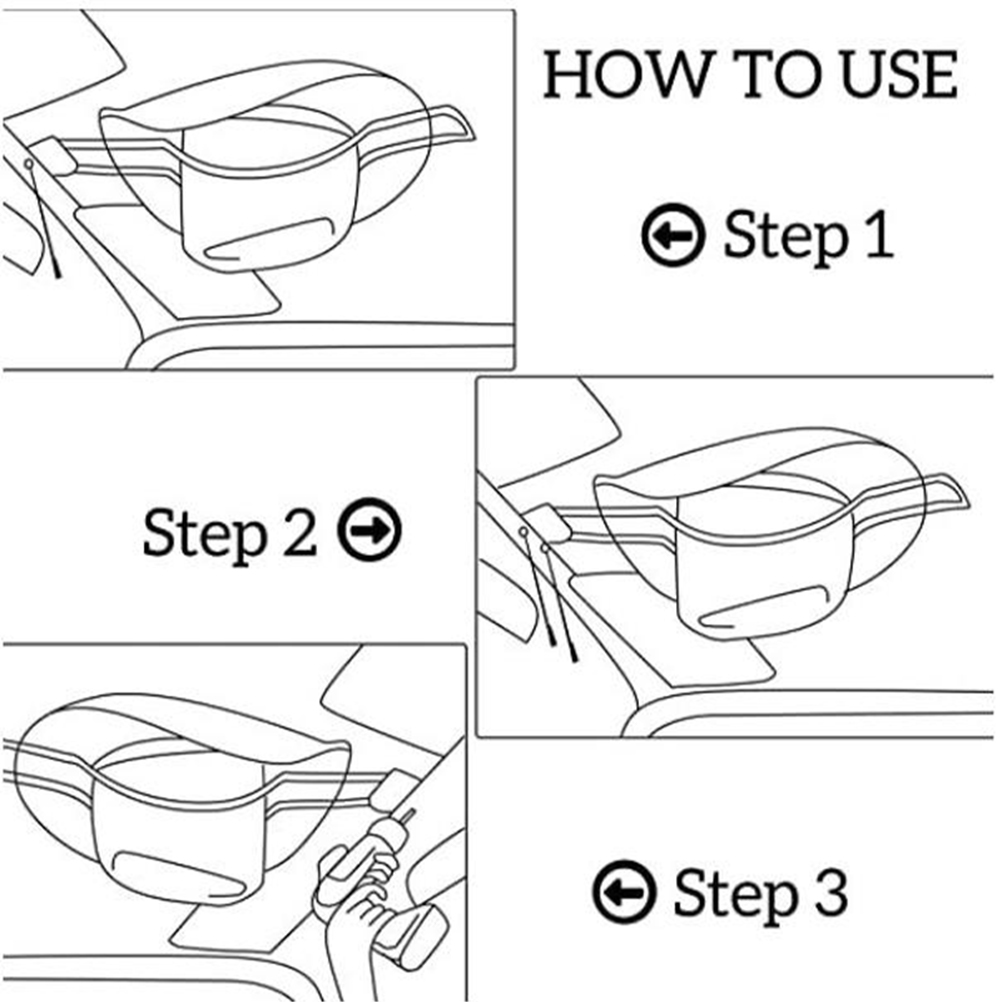 HOW TO USE

Step 1

Step 2

Step 3