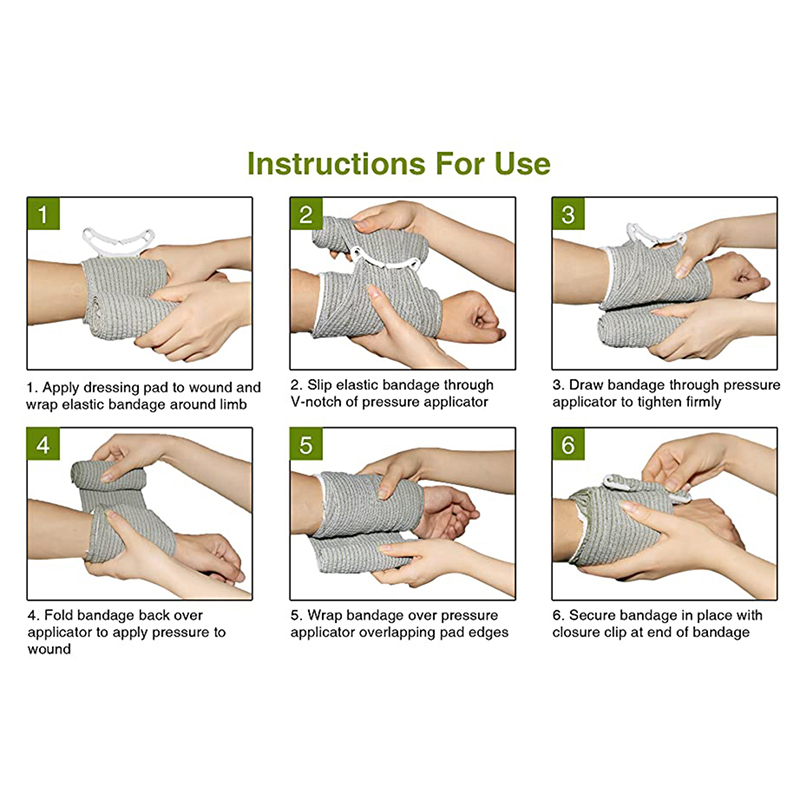 Instructions For Use

1

1. Apply dressing pad to wound and wrap elastic bandage around limb

2

2. Slip elastic bandage through V-notch of pressure applicator

3

3. Draw bandage through pressure applicator to tighten firmly

4

4. Fold bandage back over applicator to apply pressure to wound

5

5. Wrap bandage over pressure applicator overlapping pad edges

6

6. Secure bandage in place with closure clip at end of bandage