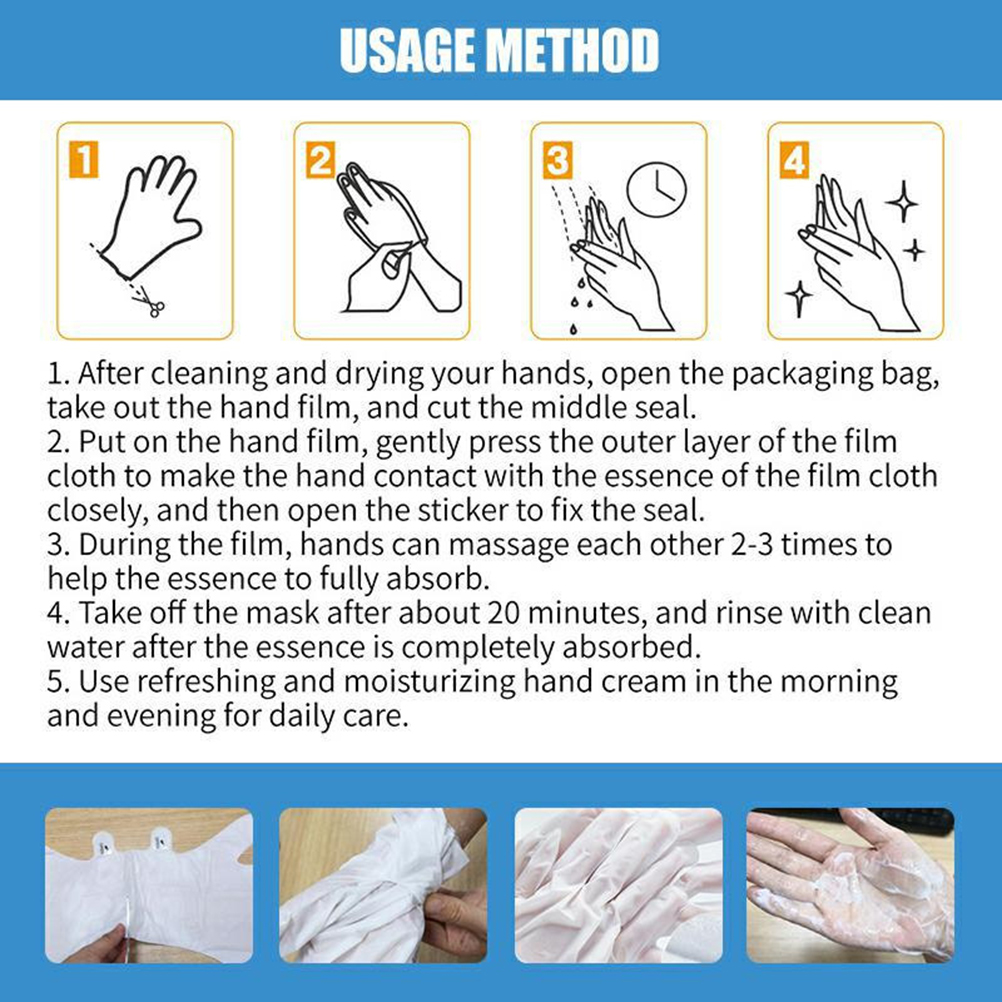 USAGE METHOD

1

2

3

4

1. After cleaning and drying your hands, open the packaging bag, take out the hand film, and cut the middle seal.
2. Put on the hand film, gently press the outer layer of the film cloth to make the hand contact with the essence of the film cloth closely, and then open the sticker to fix the seal.
3. During the film, hands can massage each other 2-3 times to help the essence to fully absorb.
4. Take off the mask after about 20 minutes, and rinse with clean water after the essence is completely absorbed.
5. Use refreshing and moisturizing hand cream in the morning and evening for daily care.