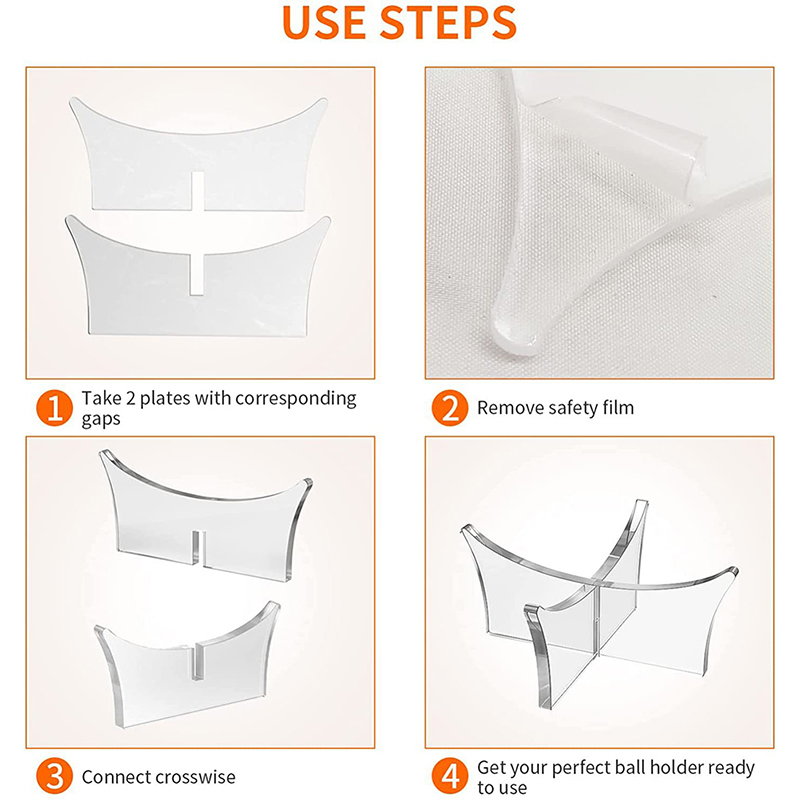 USE STEPS

1 Take 2 plates with corresponding gaps

2 Remove safety film

3 Connect crosswise

4 Get your perfect ball holder ready to use