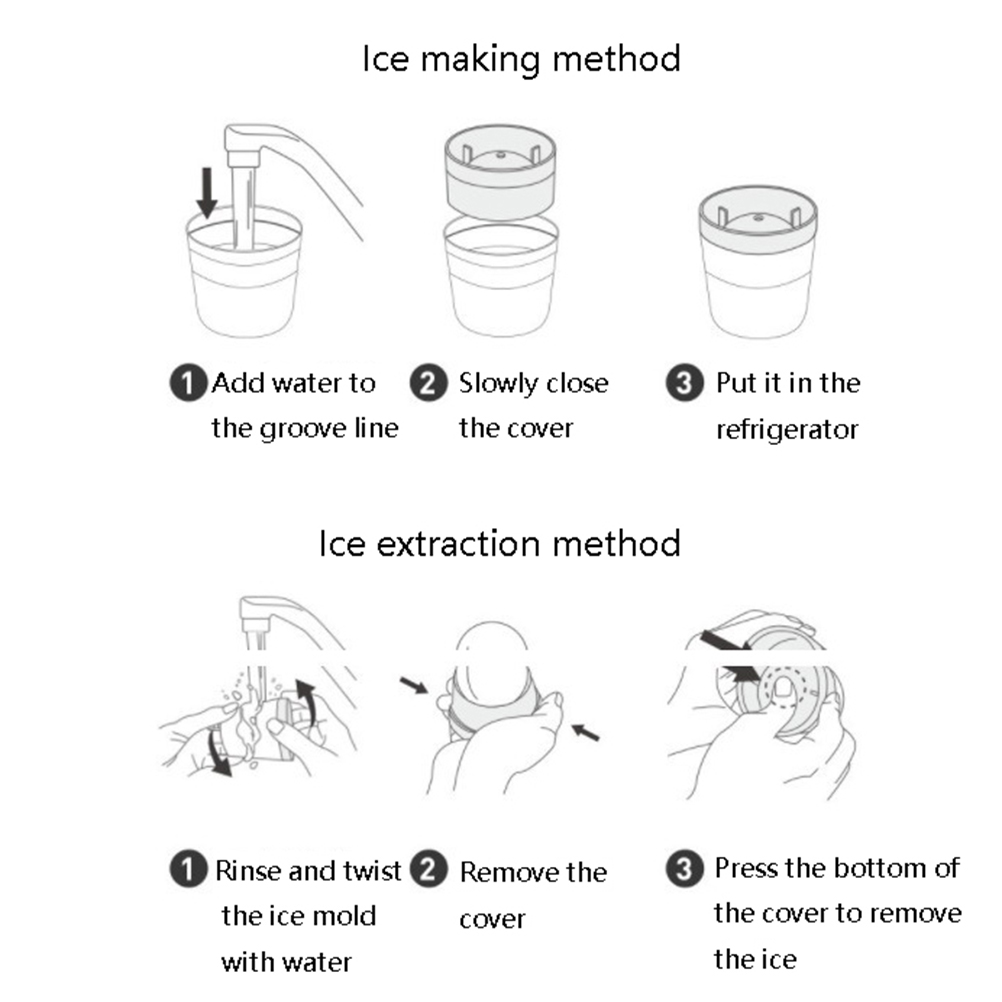 Ice making method

1 Add water to the groove line

2 Slowly close the cover

3 Put it in the refrigerator

Ice extraction method

1 Rinse and twist the ice mold with water

2 Remove the cover

3 Press the bottom of the cover to remove the ice