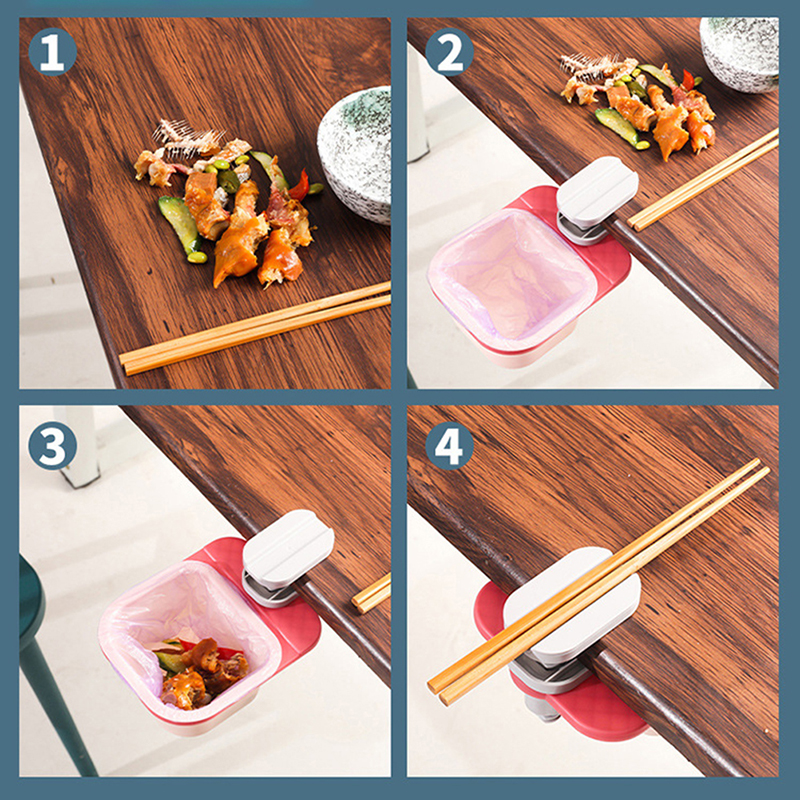 1

2

3

4