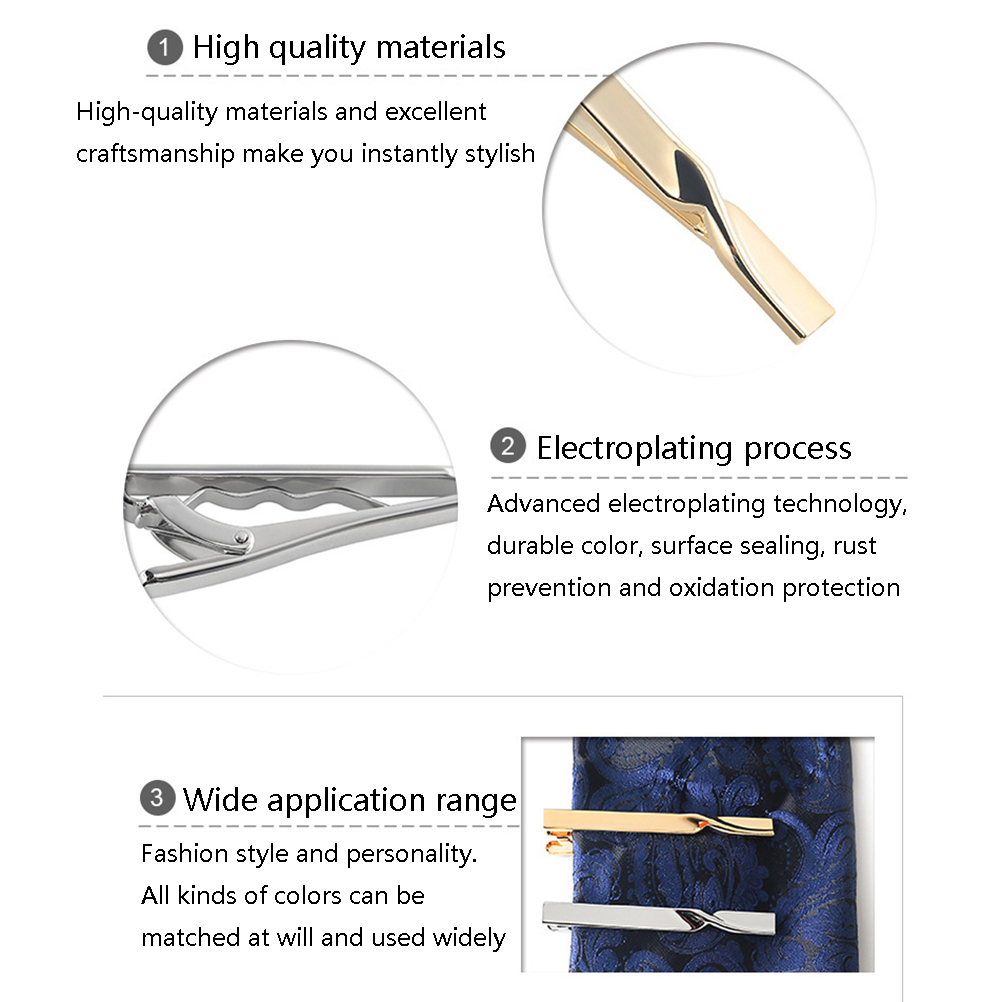 1 High quality materials

High-quality materials and excellent craftsmanship make you instantly stylish

2 Electroplating process

Advanced electroplating technology, durable color, surface sealing, rust prevention and oxidation protection

3 Wide application range

Fashion style and personality. All kinds of colors can be matched at will and used widely