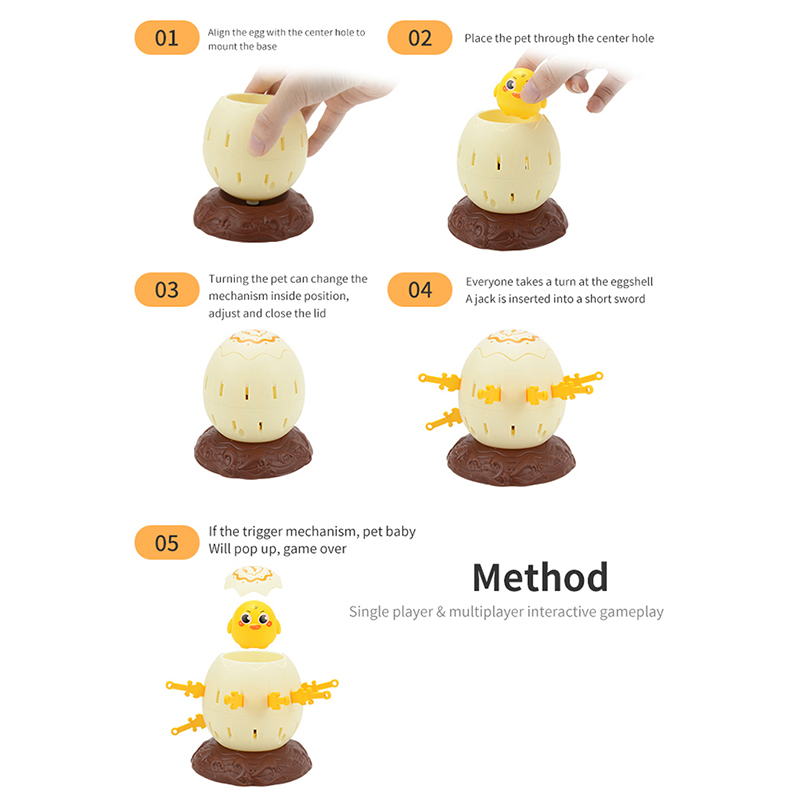 01
Align the egg with the center hole to mount the base

02
Place the pet through the center hole

03
Turning the pet can change the mechanism inside position, adjust and close the lid

04
Everyone takes a turn at the eggshell
A jack is inserted into a short sword

05
If the trigger mechanism, pet baby
Will pop up, game over

Method
Single player & multiplayer interactive gameplay