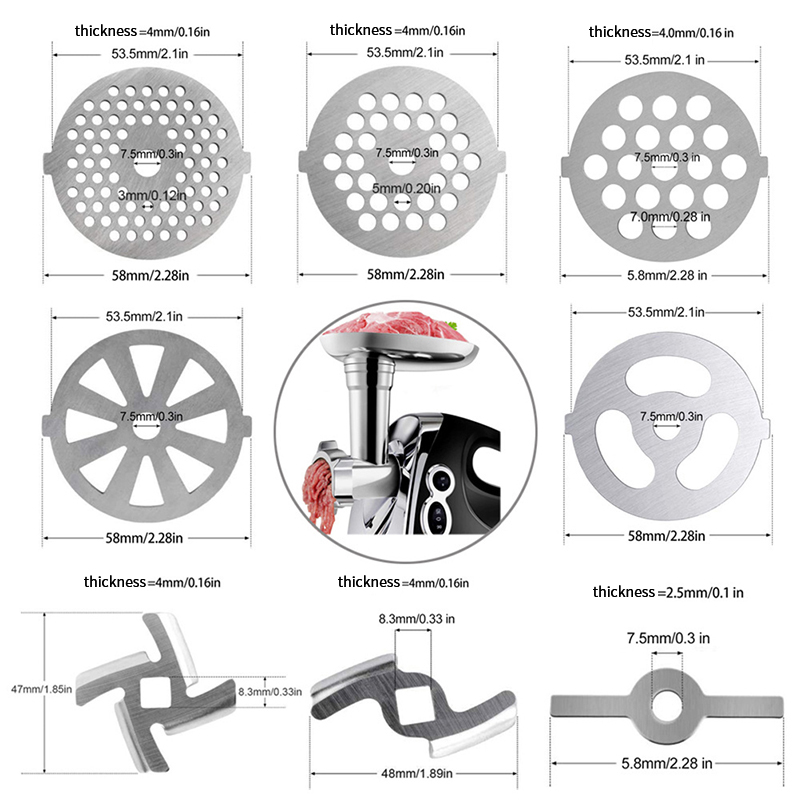 thickness=4mm/0.16in
53.5mm/2.1in
7.5mm/0.3in
3mm/0.12in
58mm/2.28in

thickness=4mm/0.16in
53.5mm/2.1in
7.5mm/0.3in
5mm/0.20in
58mm/2.28in

thickness=4.0mm/0.16 in
53.5mm/2.1 in
7.5mm/0.3 in
7.0mm/0.28 in
5.8mm/2.28 in

53.5mm/2.1in
7.5mm/0.3in
58mm/2.28in

53.5mm/2.1in
7.5mm/0.3in
58mm/2.28in

thickness=4mm/0.16in
47mm/1.85in
8.3mm/0.33in

thickness=4mm/0.16in
8.3mm/0.33 in
48mm/1.89in

thickness=2.5mm/0.1 in
7.5mm/0.3 in
5.8mm/2.28 in