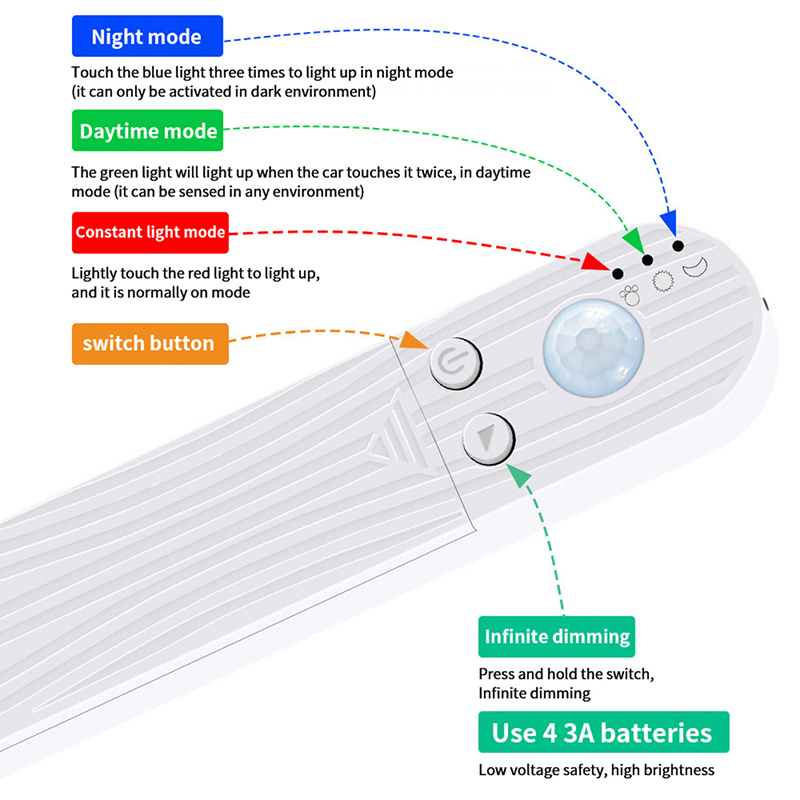 Night mode

Touch the blue light three times to light up in night mode (it can only be activated in dark environment)

Daytime mode

The green light will light up when the car touches it twice, in daytime mode (it can be sensed in any environment)

Constant light mode

Lightly touch the red light to light up, and it is normally on mode

switch button

Infinite dimming

Press and hold the switch, Infinite dimming

Use 4 3A batteries

Low voltage safety, high brightness