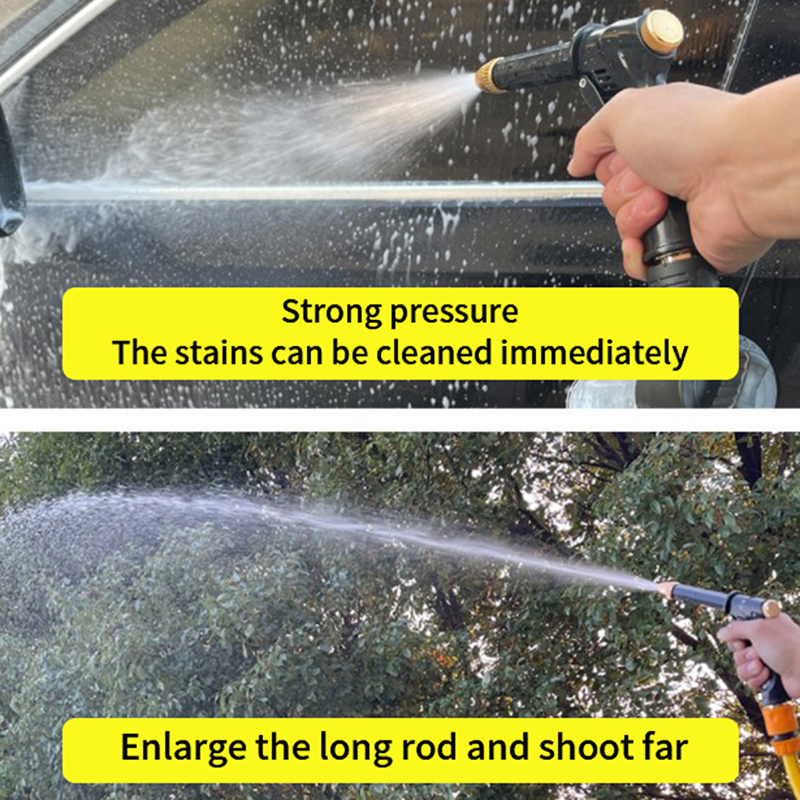 Strong pressure
The stains can be cleaned immediately

Enlarge the long rod and shoot far