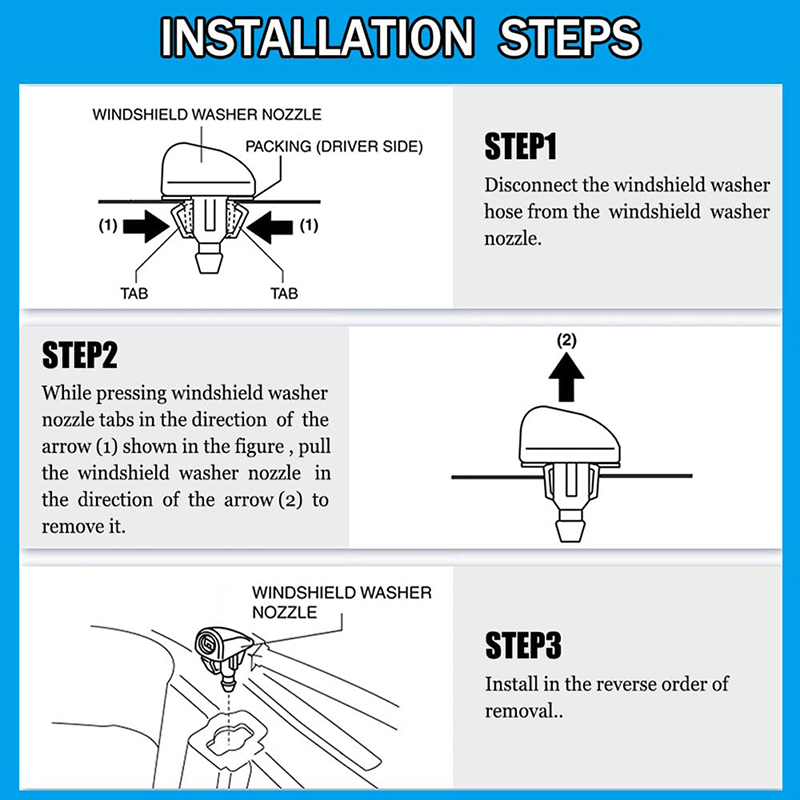 INSTALLATION STEPS

WINDSHIELD WASHER NOZZLE

PACKING (DRIVER SIDE)

(1)

(1)

TAB

TAB

STEP1

Disconnect the windshield washer hose from the windshield washer nozzle.

STEP2

While pressing windshield washer nozzle tabs in the direction of the arrow (1) shown in the figure , pull the windshield washer nozzle in the direction of the arrow (2) to remove it.

(2)

WINDSHIELD WASHER NOZZLE

STEP3

Install in the reverse order of removal..