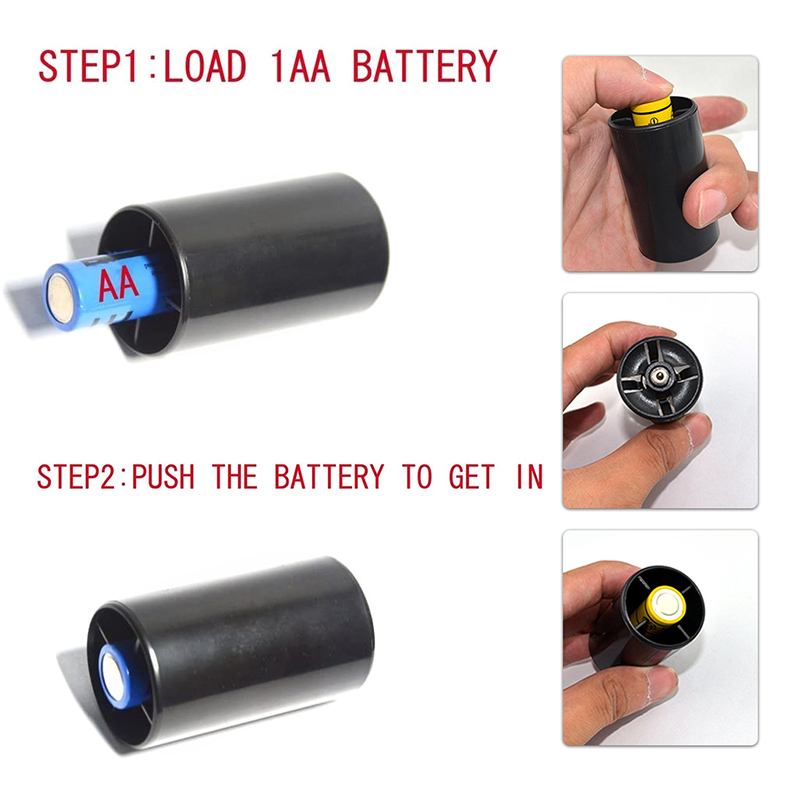 STEP1:LOAD 1AA BATTERY

AA

STEP2:PUSH THE BATTERY TO GET IN