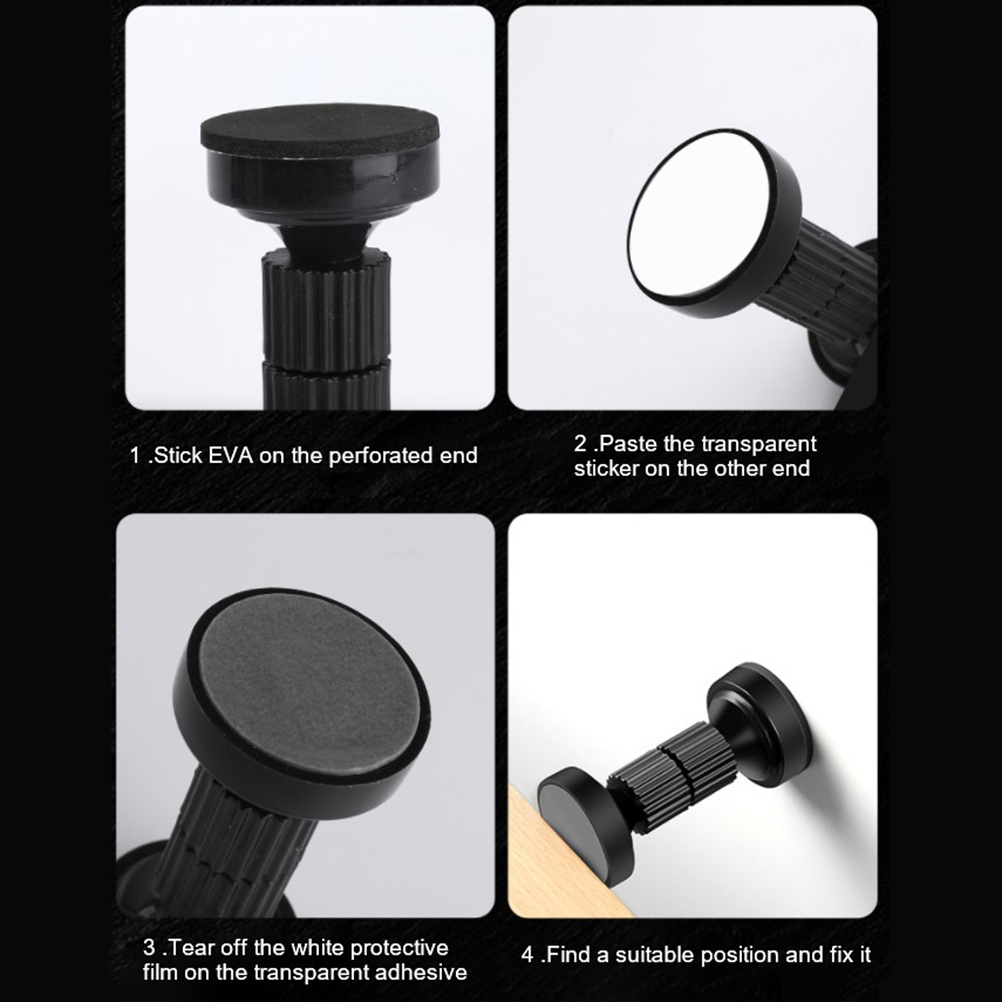 1 .Stick EVA on the perforated end

2 .Paste the transparent sticker on the other end

3 .Tear off the white protective film on the transparent adhesive

4 .Find a suitable position and fix it