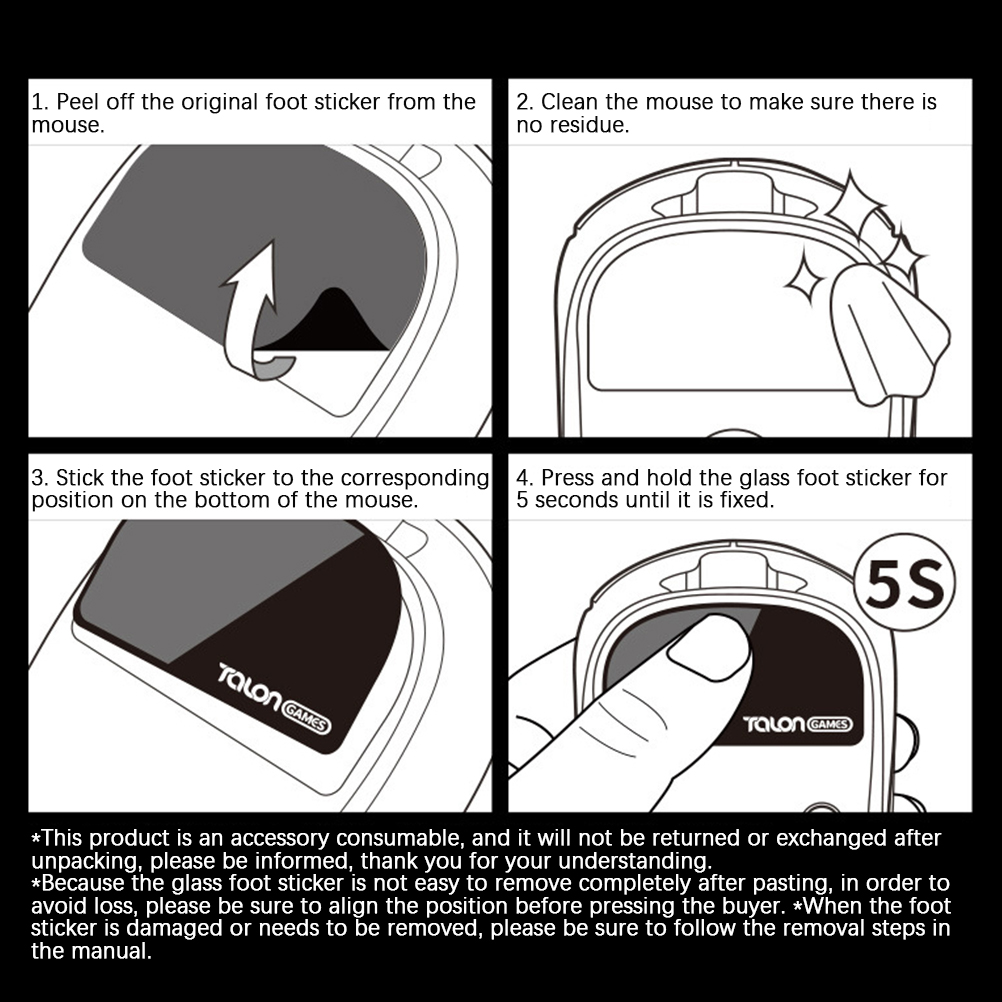 1. Peel off the original foot sticker from the mouse.

2. Clean the mouse to make sure there is no residue.

3. Stick the foot sticker to the corresponding position on the bottom of the mouse.

TALON GAMES

4. Press and hold the glass foot sticker for 5 seconds until it is fixed.

5S

TALON GAMES

*This product is an accessory consumable, and it will not be returned or exchanged after unpacking, please be informed, thank you for your understanding.
*Because the glass foot sticker is not easy to remove completely after pasting, in order to avoid loss, please be sure to align the position before pressing the buyer. *When the foot sticker is damaged or needs to be removed, please be sure to follow the removal steps in the manual.