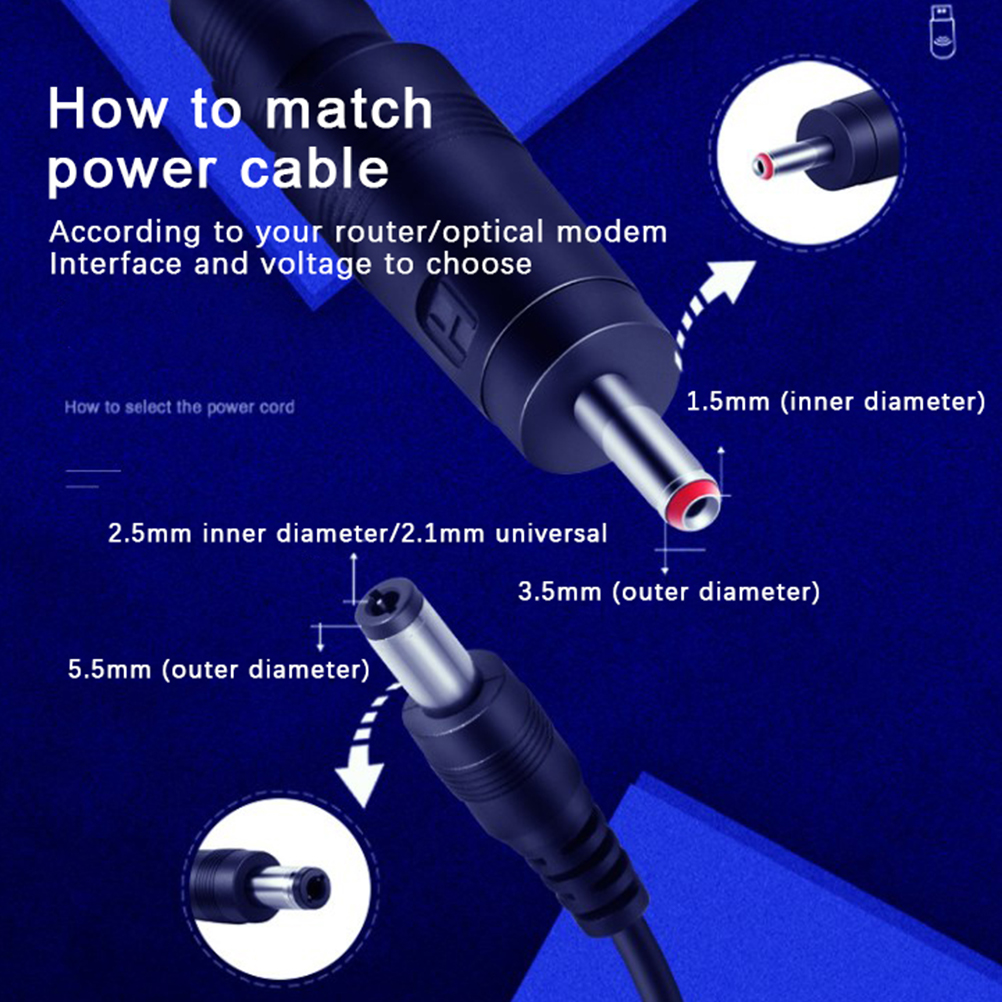 How to match power cable

According to your router/optical modem Interface and voltage to choose

How to select the power cord

1.5mm (inner diameter)

2.5mm inner diameter/2.1mm universal

3.5mm (outer diameter)

5.5mm (outer diameter)