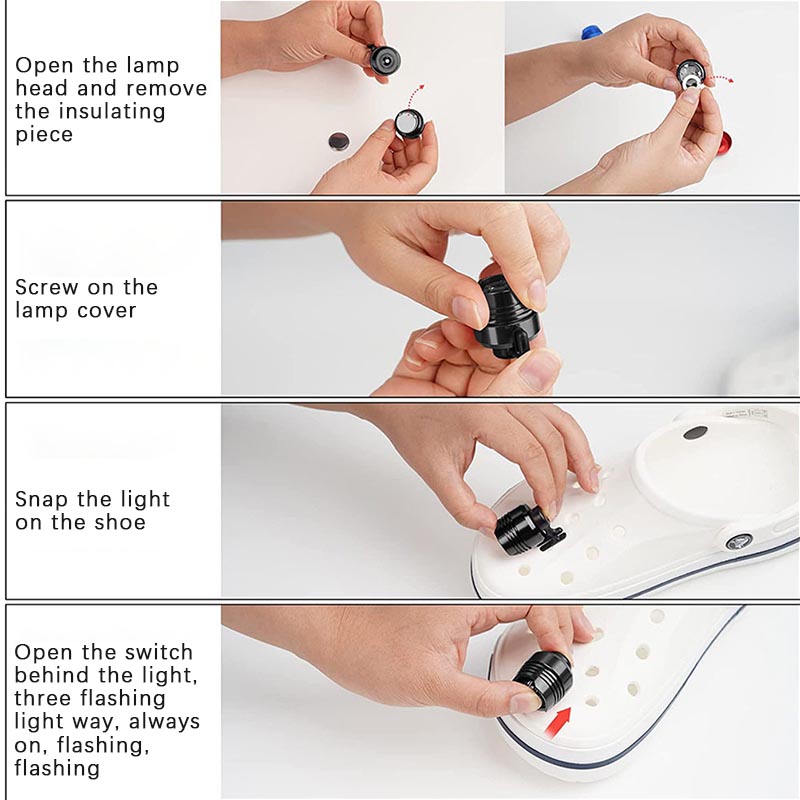 Open the lamp head and remove the insulating piece

Screw on the lamp cover

Snap the light on the shoe

Open the switch behind the light, three flashing light way, always on, flashing, flashing