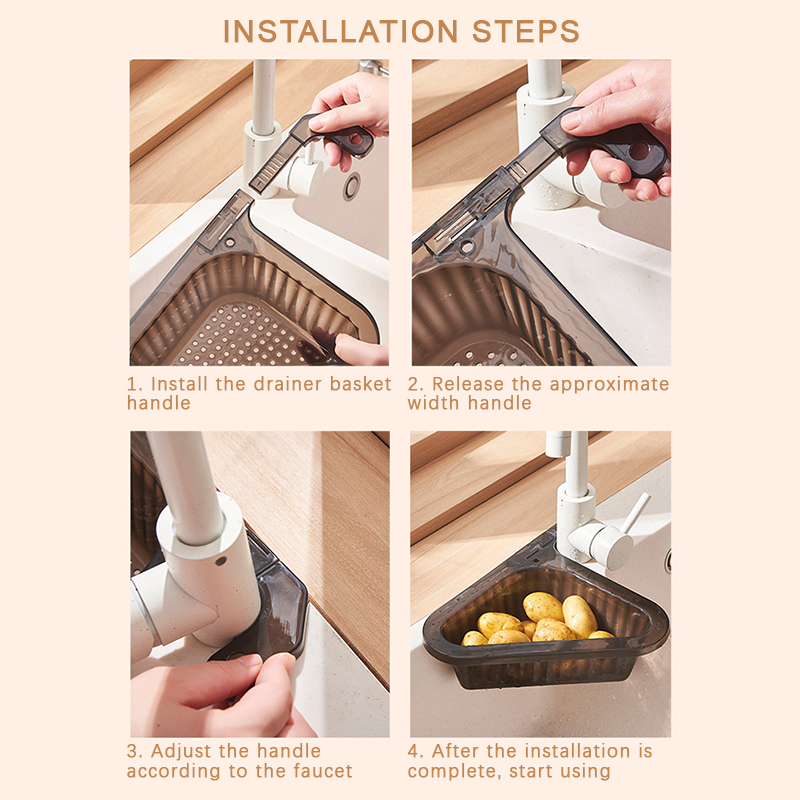 INSTALLATION STEPS

1. Install the drainer basket handle

2. Release the approximate width handle

3. Adjust the handle according to the faucet

4. After the installation is complete, start using