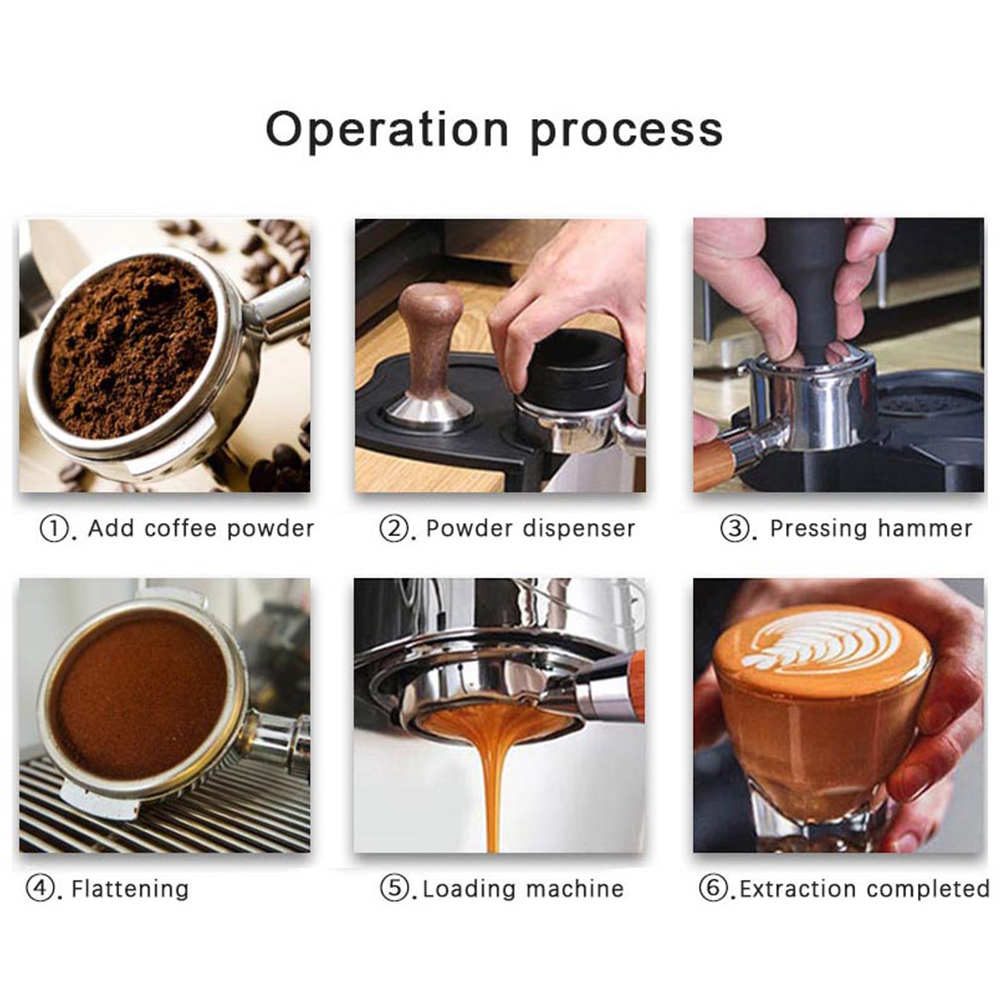 Operation process

①. Add coffee powder

②. Powder dispenser

③. Pressing hammer

④. Flattening

⑤. Loading machine

⑥. Extraction completed