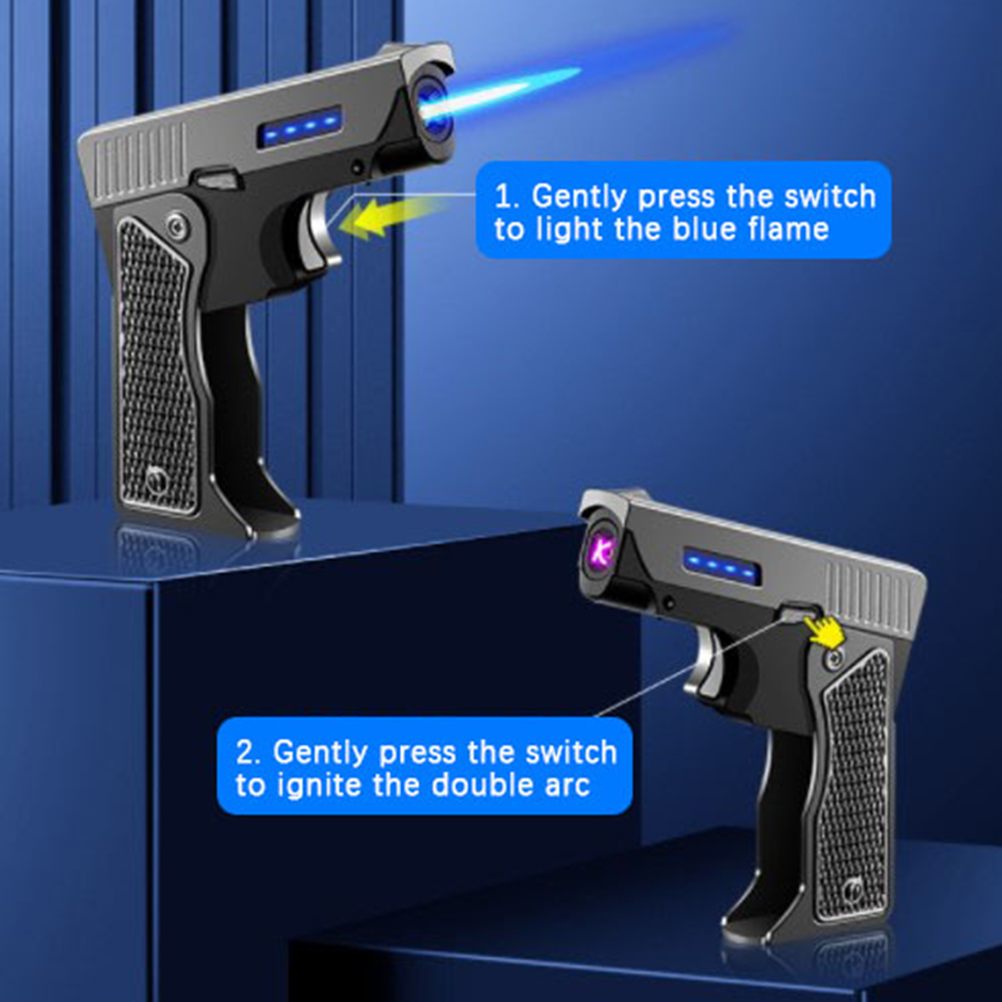 1. Gently press the switch to light the blue flame

2. Gently press the switch to ignite the double arc