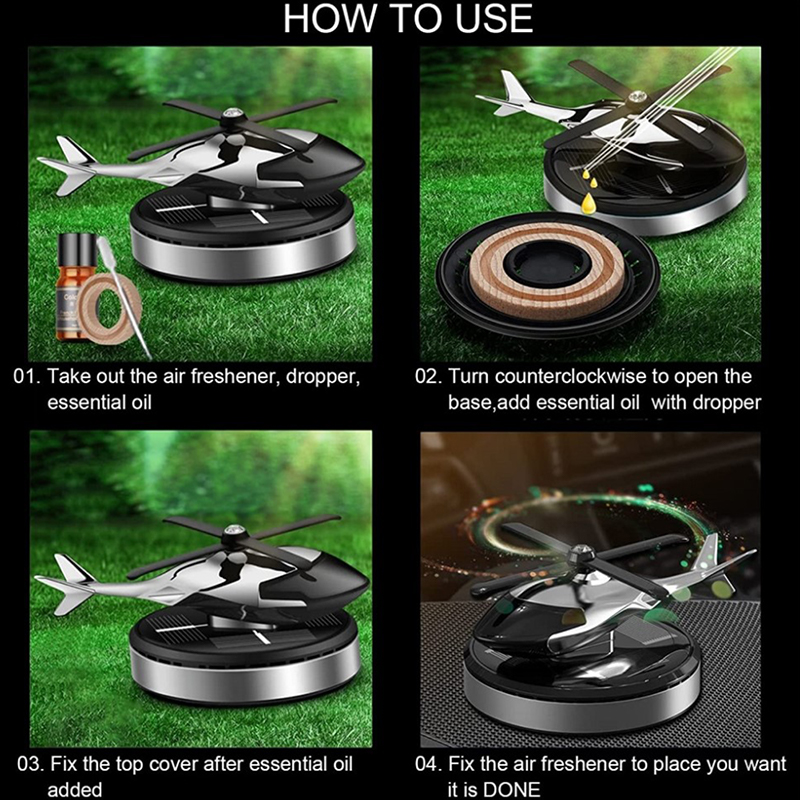 HOW TO USE

01. Take out the air freshener, dropper, essential oil

02. Turn counterclockwise to open the base,add essential oil  with dropper

03. Fix the top cover after essential oil added

04. Fix the air freshener to place you want it is DONE