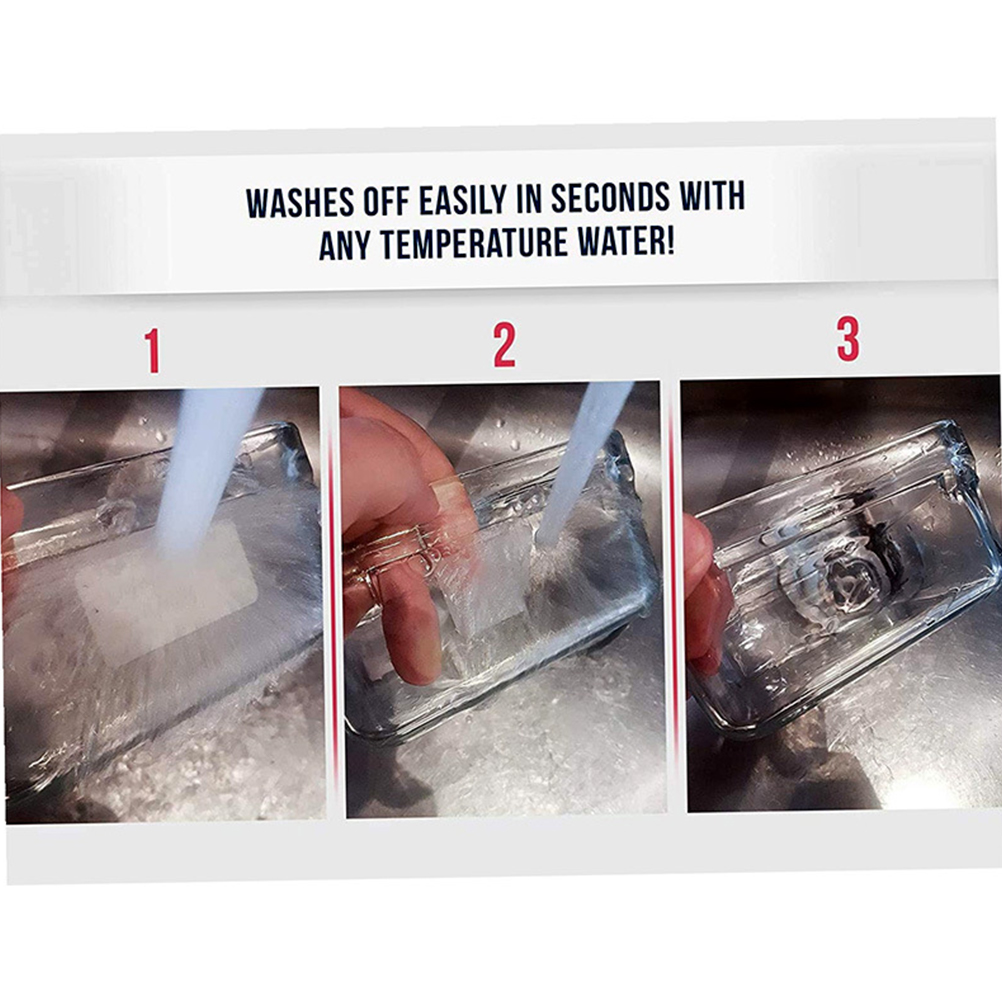 WASHES OFF EASILY IN SECONDS WITH ANY TEMPERATURE WATER!

1

2

3