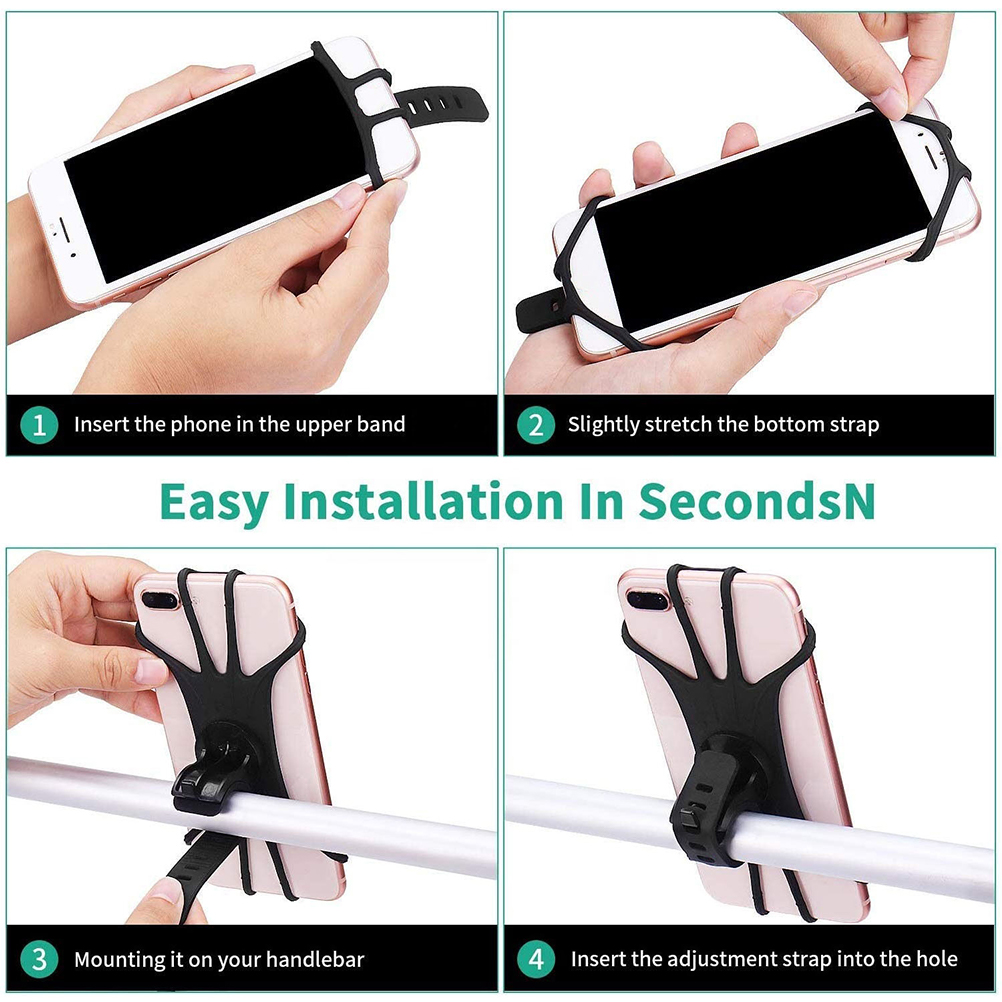 1 Insert the phone in the upper band

2 Slightly stretch the bottom strap

Easy Installation In SecondsN

3 Mounting it on your handlebar

4 Insert the adjustment strap into the hole