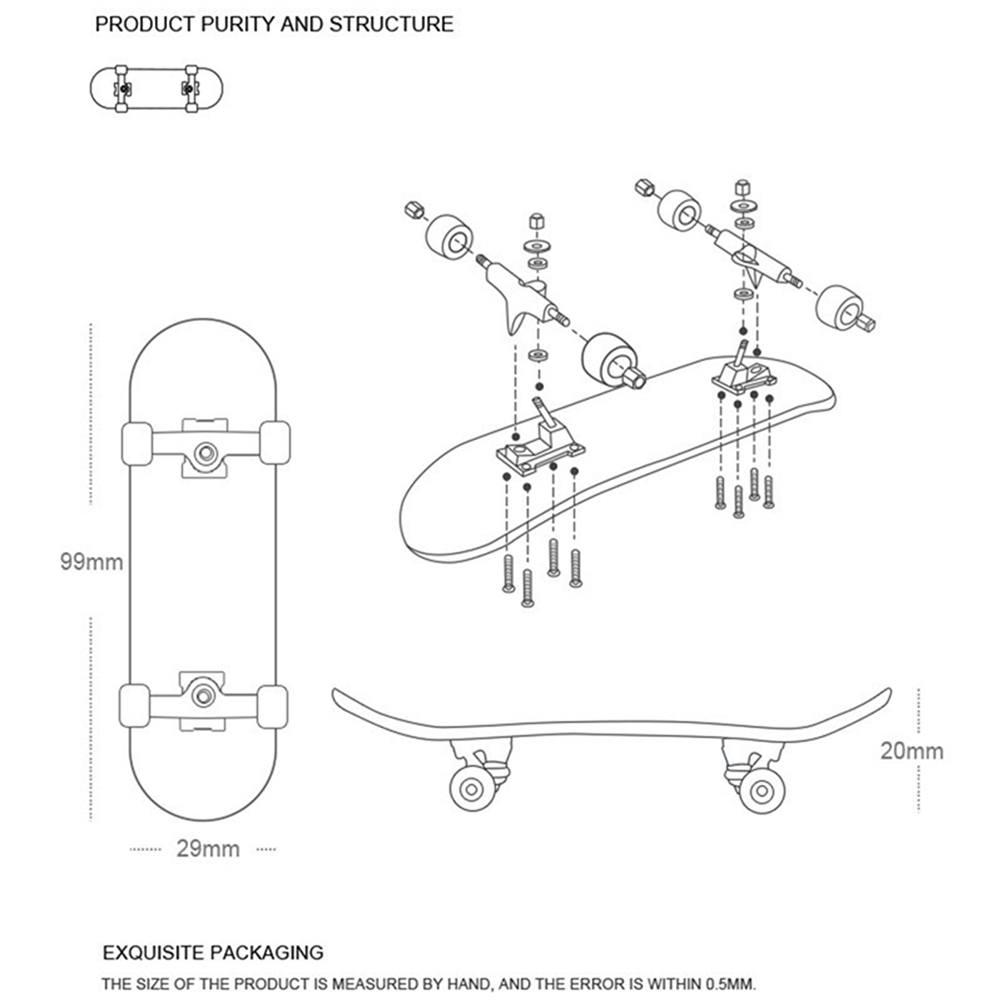 PRODUCT PURITY AND STRUCTURE

99mm

29mm

20mm

EXQUISITE PACKAGING

THE SIZE OF THE PRODUCT IS MEASURED BY HAND, AND THE ERROR IS WITHIN 0.5MM.