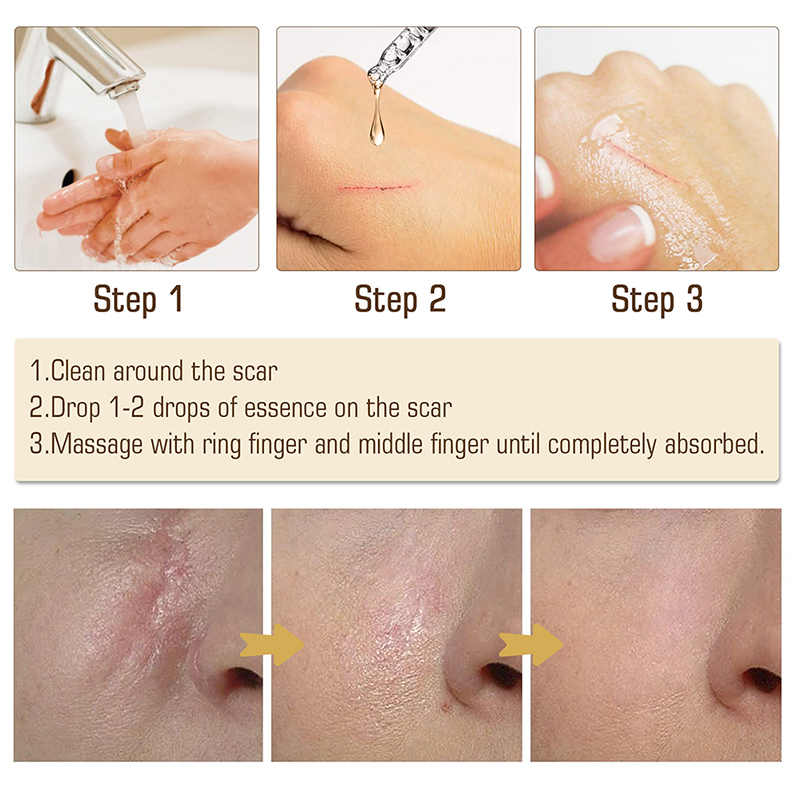 Step 1

Step 2

Step 3

1.Clean around the scar
2.Drop 1-2 drops of essence on the scar
3.Massage with ring finger and middle finger until completely absorbed.