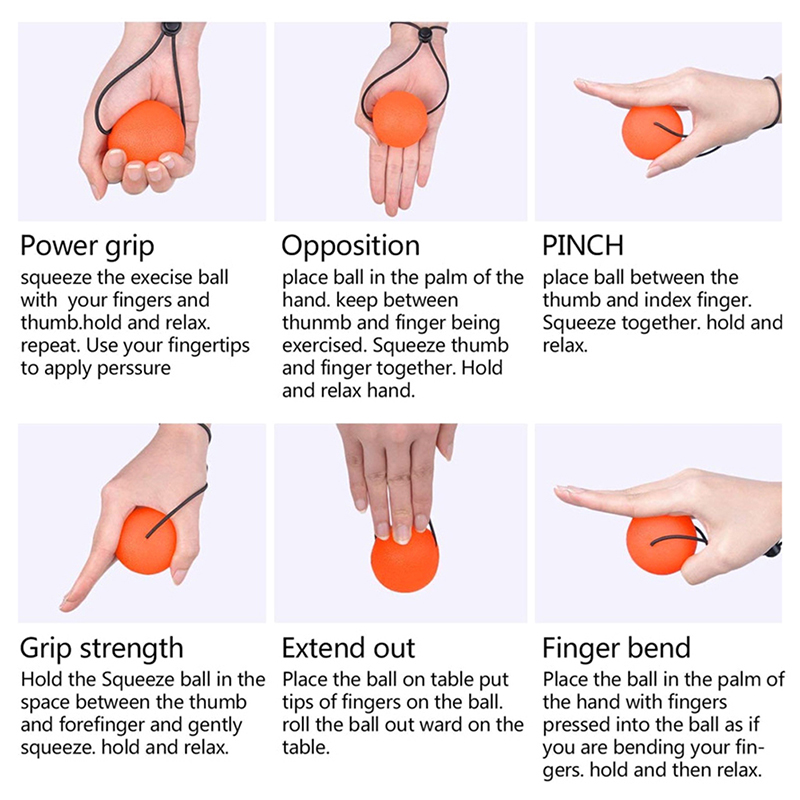 Power grip
squeeze the execise ball with your fingers and thumb.hold and relax. repeat. Use your fingertips to apply perssure

Opposition
place ball in the palm of the hand. keep between thunmb and finger being exercised. Squeeze thumb and finger together. Hold and relax hand.

PINCH
place ball between the thumb and index finger. Squeeze together. hold and relax.

Grip strength
Hold the Squeeze ball in the space between the thumb and forefinger and gently squeeze. hold and relax.

Extend out
Place the ball on table put tips of fingers on the ball. roll the ball out ward on the table.

Finger bend
Place the ball in the palm of the hand with fingers pressed into the ball as if you are bending your fingers. hold and then relax.