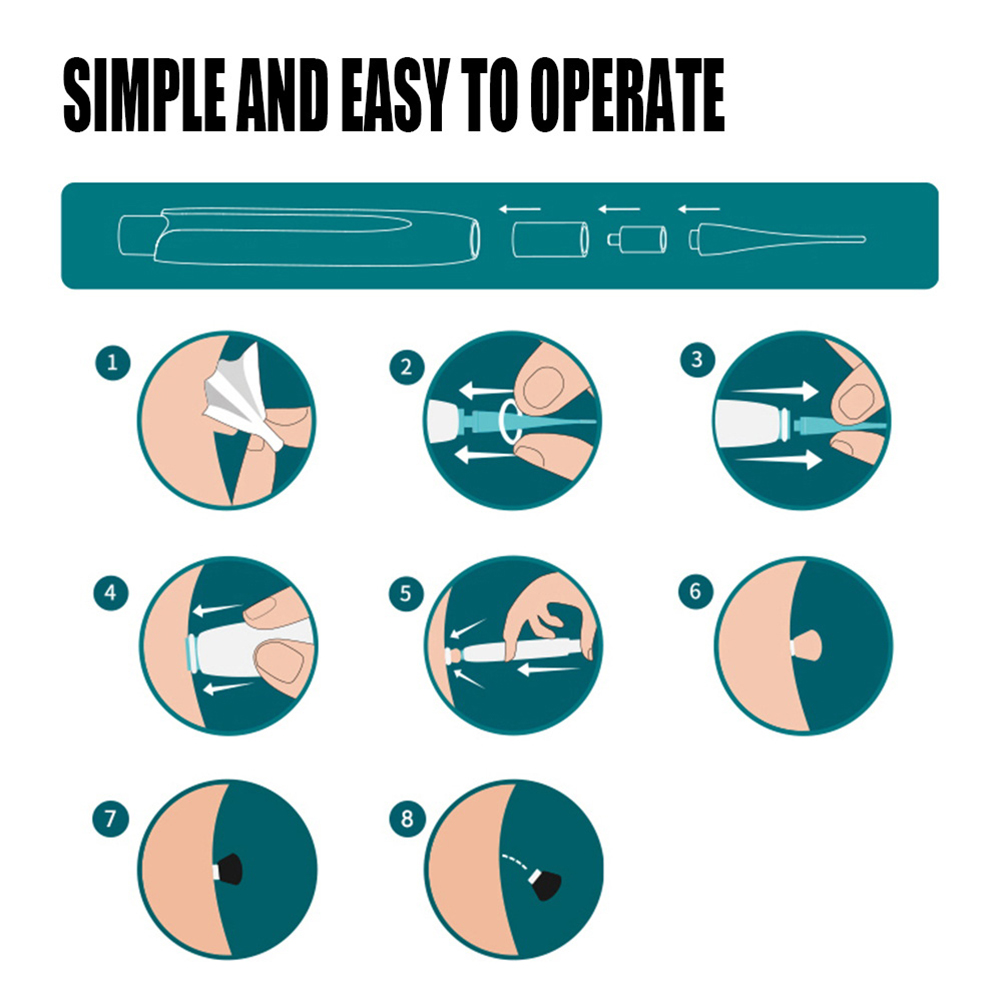 SIMPLE AND EASY TO OPERATE

1

2

3

4

5

6

7

8