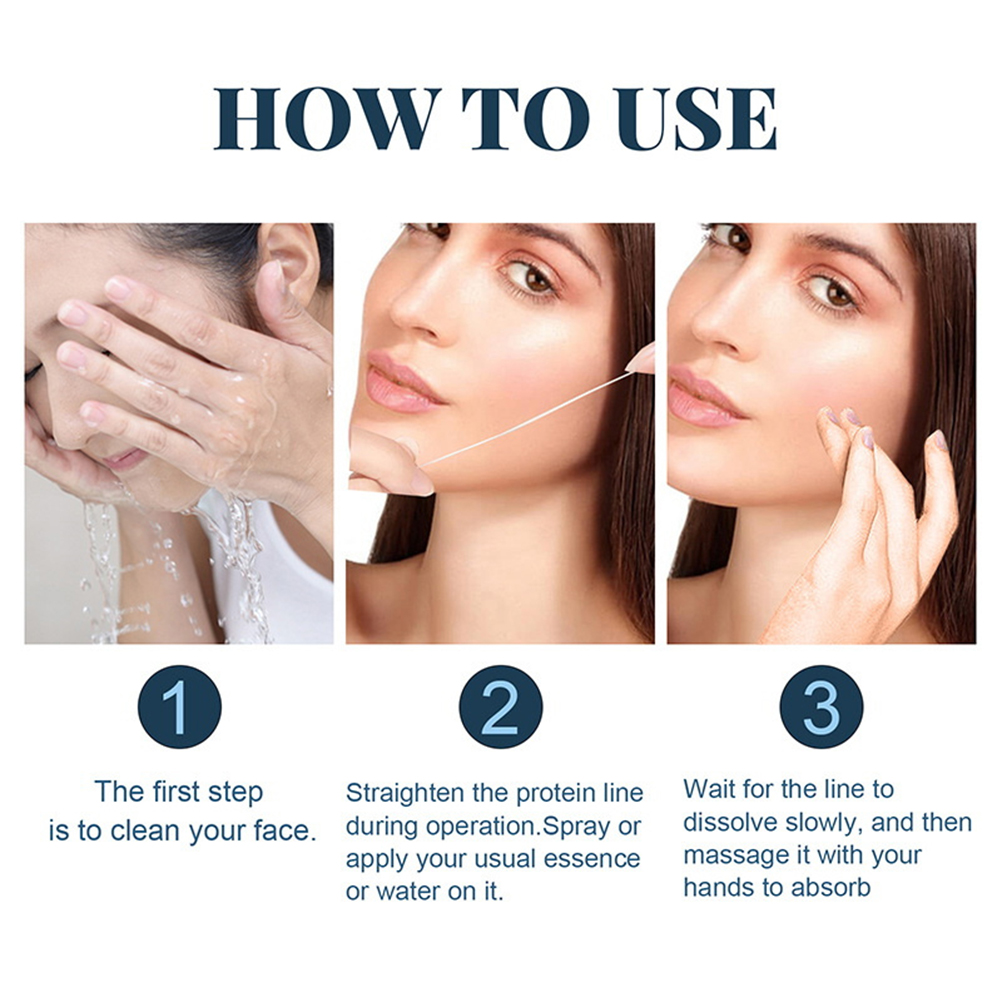 HOW TO USE

1

The first step is to clean your face.

2

Straighten the protein line during operation.Spray or apply your usual essence or water on it.

3

Wait for the line to dissolve slowly, and then massage it with your hands to absorb